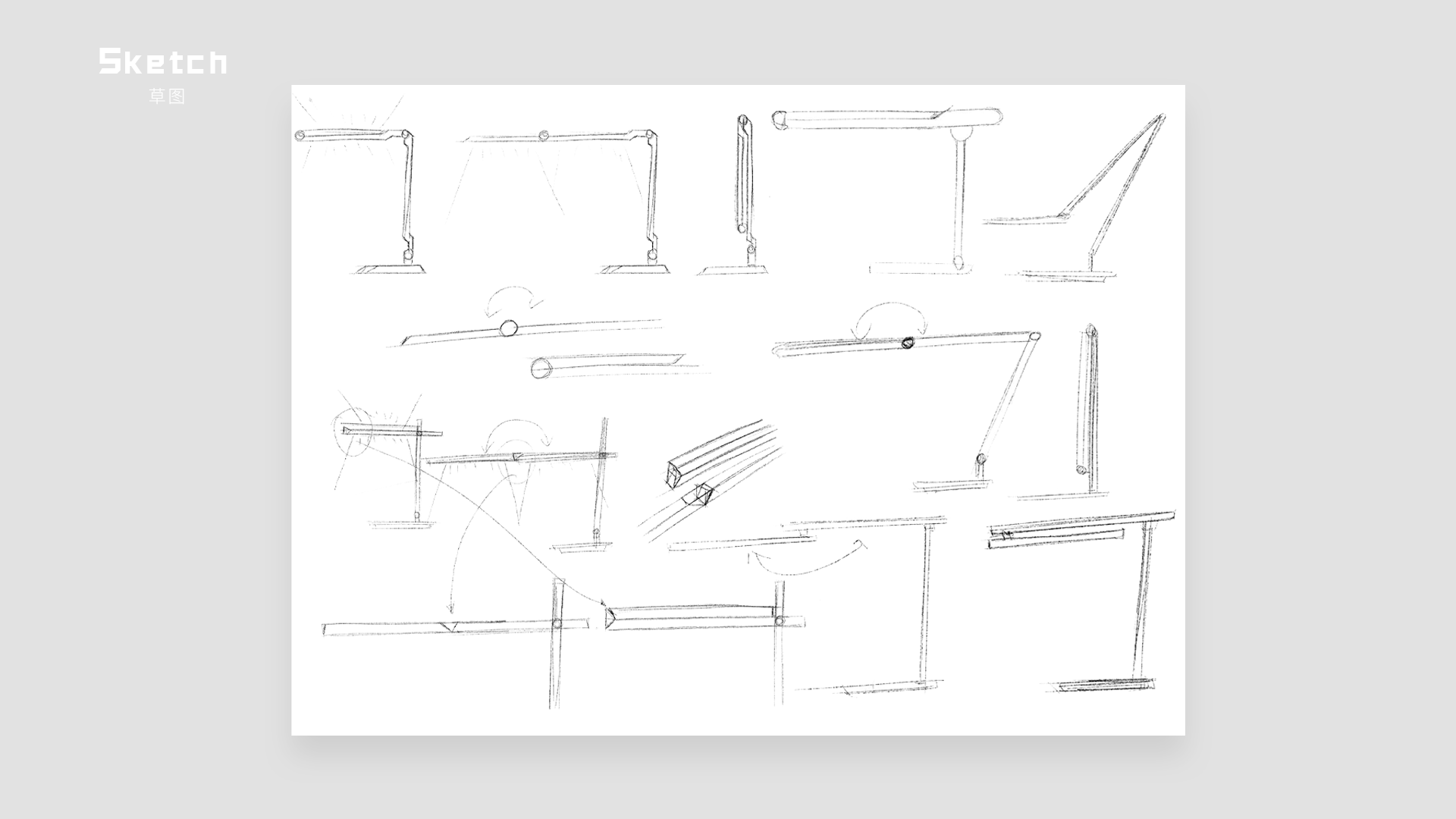 Sketch
草图