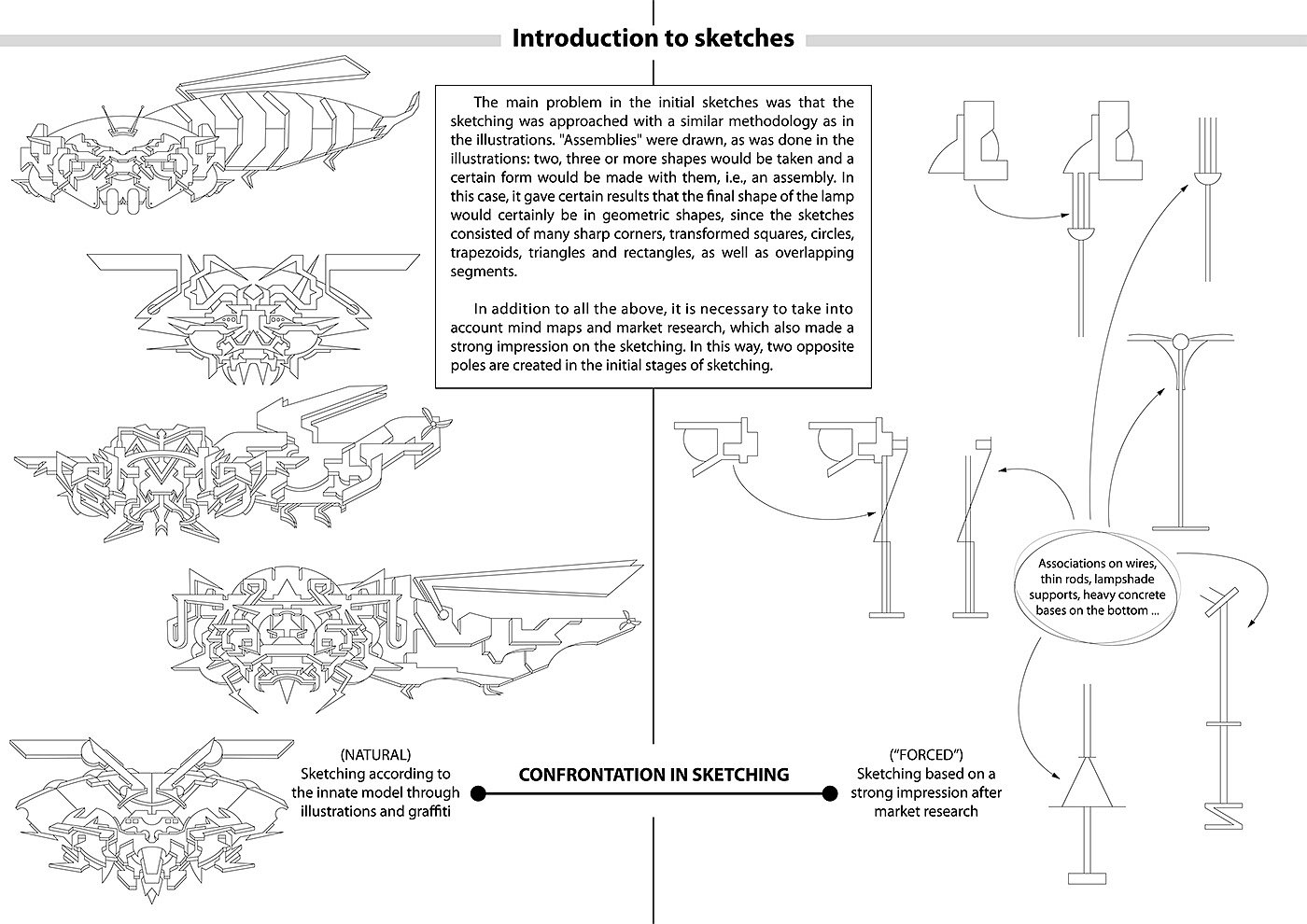 Introduction to sketches

The main problem in the initial sketches was that the sketching was approached with a similar methodology as in the illustrations. "Assemblies" were drawn, as was done in the illustrations: two, three or more shapes would be taken and a certain form would be made with them, i.e., an assembly. In this case, it gave certain results that the final shape of the lamp would certainly be in geometric shapes, since the sketches consisted of many sharp corners, transformed squares, circles, trapezoids, triangles and rectangles, as well as overlapping segments.

In addition to all the above, it is necessary to take into account mind maps and market research, which also made a strong impression on the sketching. In this way, two opposite poles are created in the initial stages of sketching.

Associations on wires, thin rods, lampshade supports, heavy concrete bases on the bottom ...

(NATURAL)
Sketching according to the innate model through illustrations and graffiti

CONFRONTATION IN SKETCHING

("FORCED")
Sketching based on a strong impression after market research