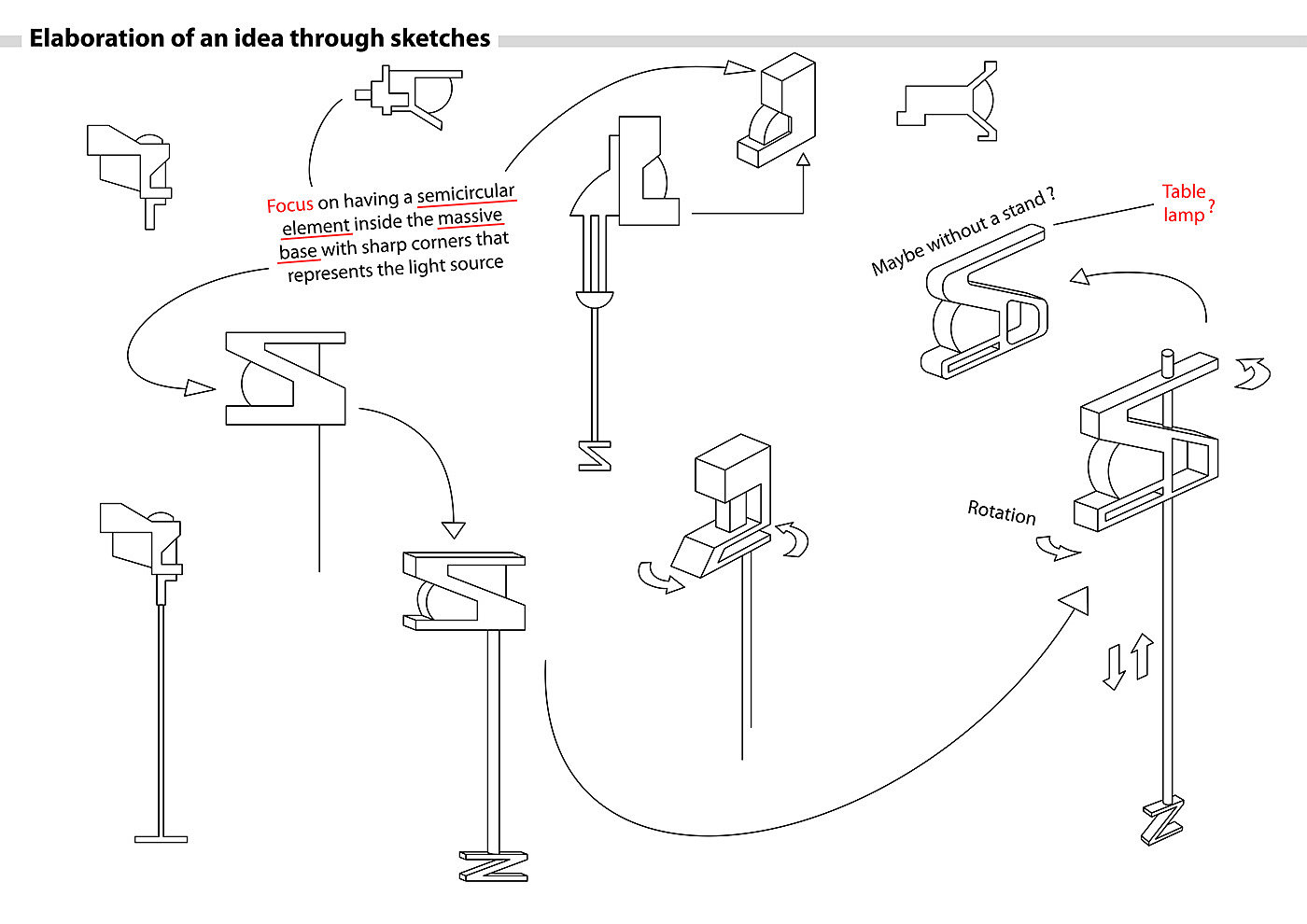 Elaboration of an idea through sketches

Focus on having a semicircular element inside the massive base with sharp corners that represents the light source

Maybe without a stand ?

Table lamp ?

Rotation