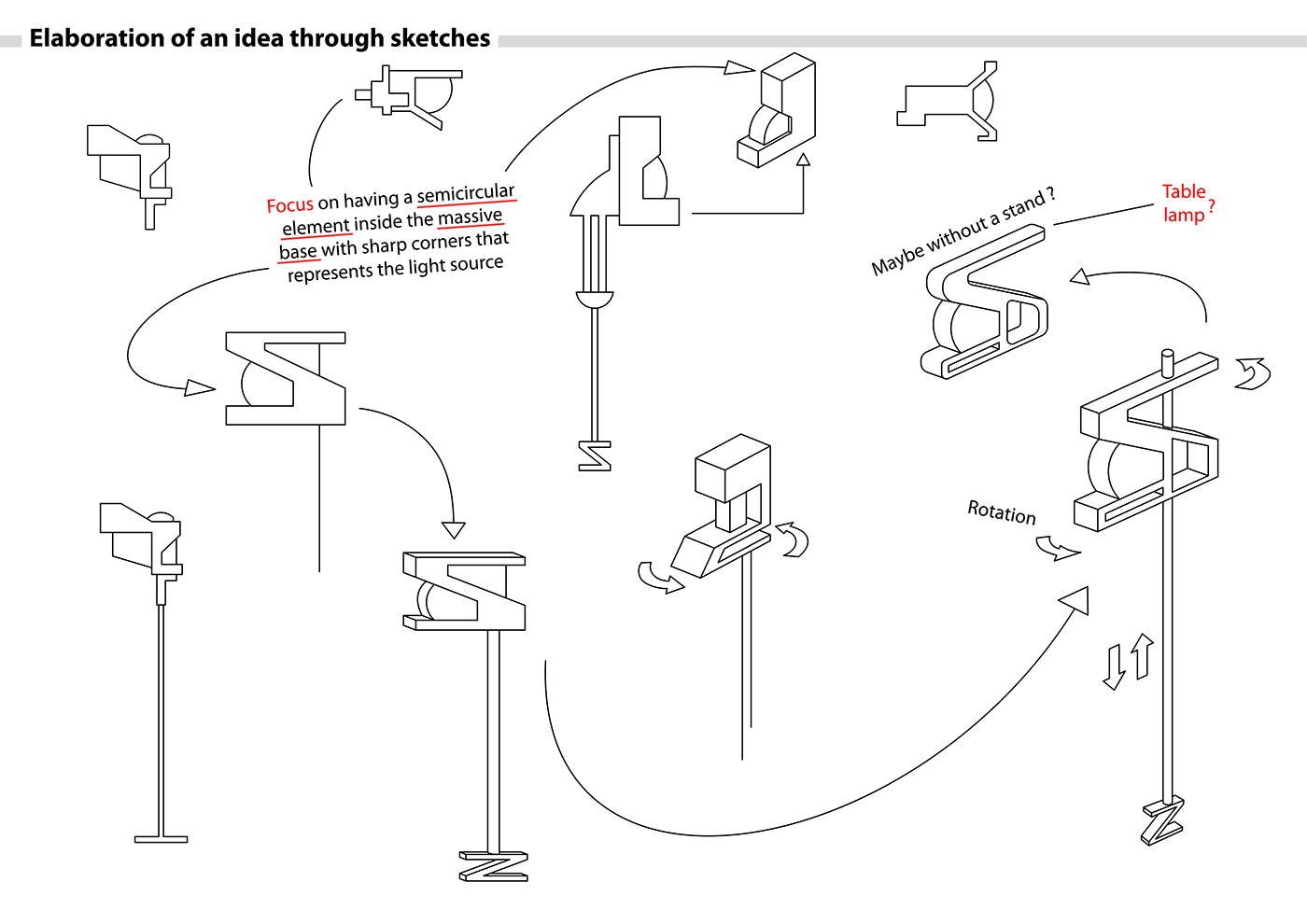 Elaboration of an idea through sketches

Focus on having a semicircular element inside the massive base with sharp corners that represents the light source

Maybe without a stand ?

Table lamp ?

Rotation