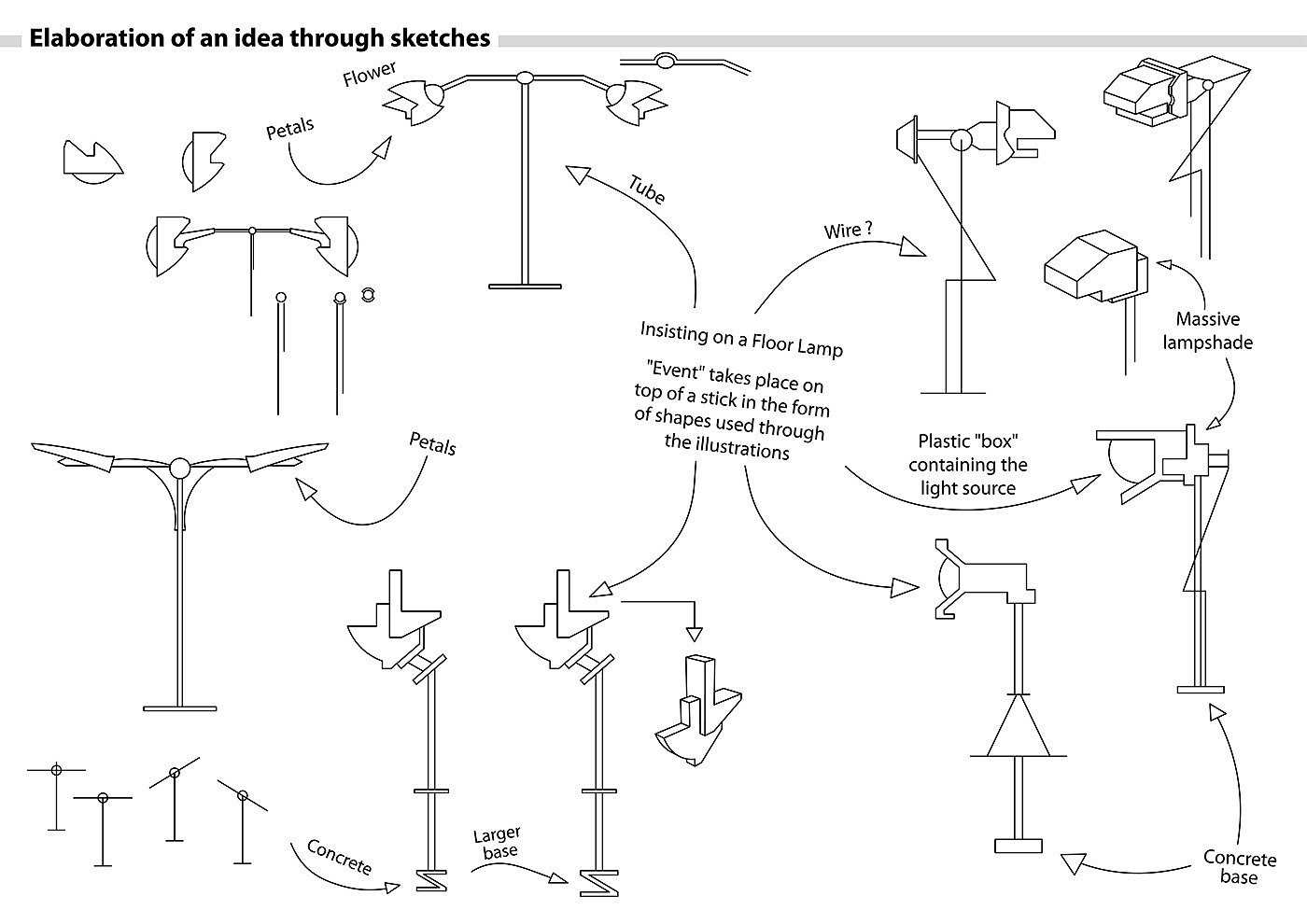 Elaboration of an idea through sketches

Flower

Petals

Tube

Wire ?

Massive lampshade

Insisting on a Floor Lamp

"Event" takes place on top of a stick in the form of shapes used through the illustrations

Petals

Plastic "box" containing the light source

Concrete

Larger base

Concrete base