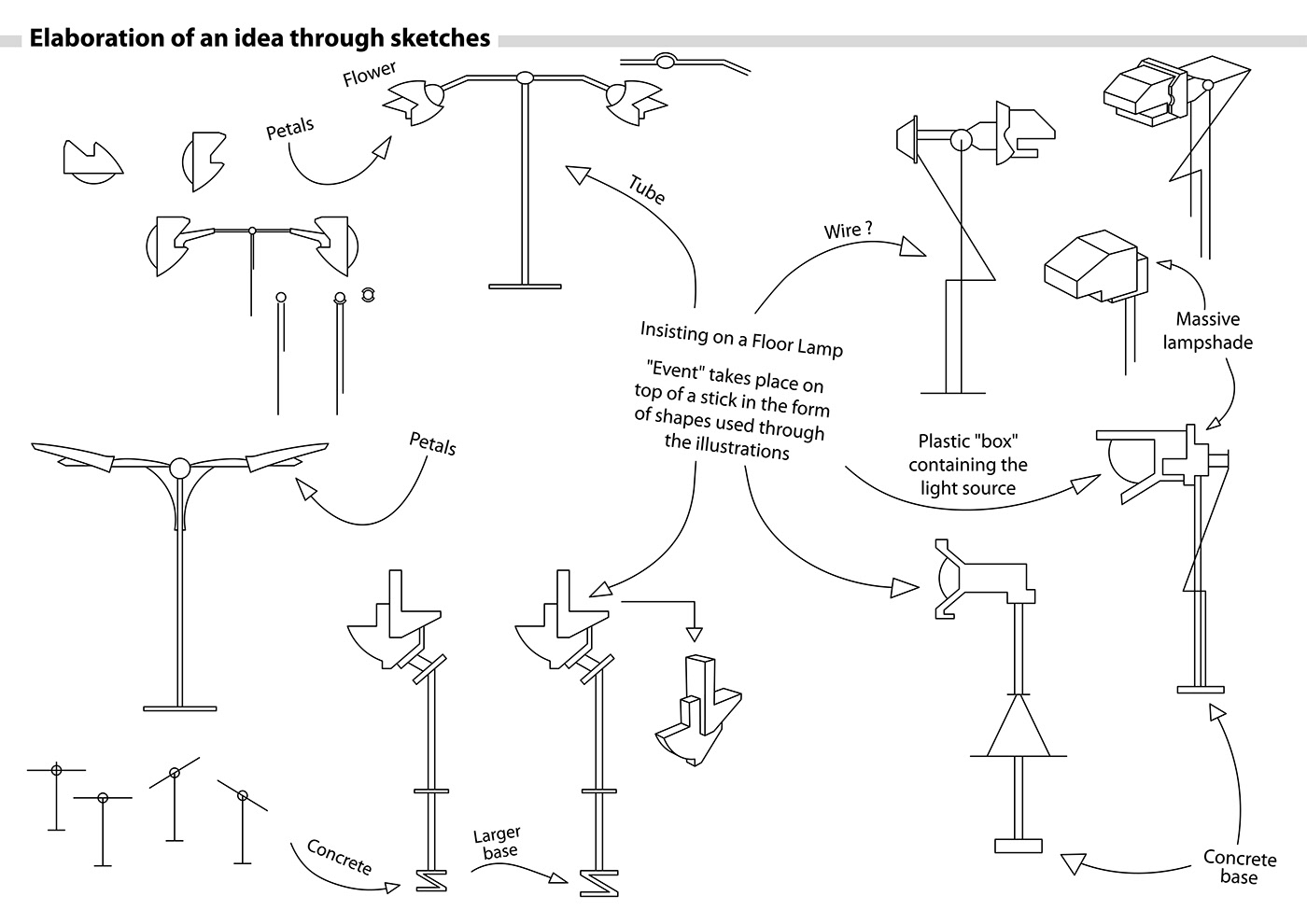 Elaboration of an idea through sketches

Flower

Petals

Tube

Wire ?

Massive lampshade

Insisting on a Floor Lamp

"Event" takes place on top of a stick in the form of shapes used through the illustrations

Petals

Plastic "box" containing the light source

Concrete

Larger base

Concrete base