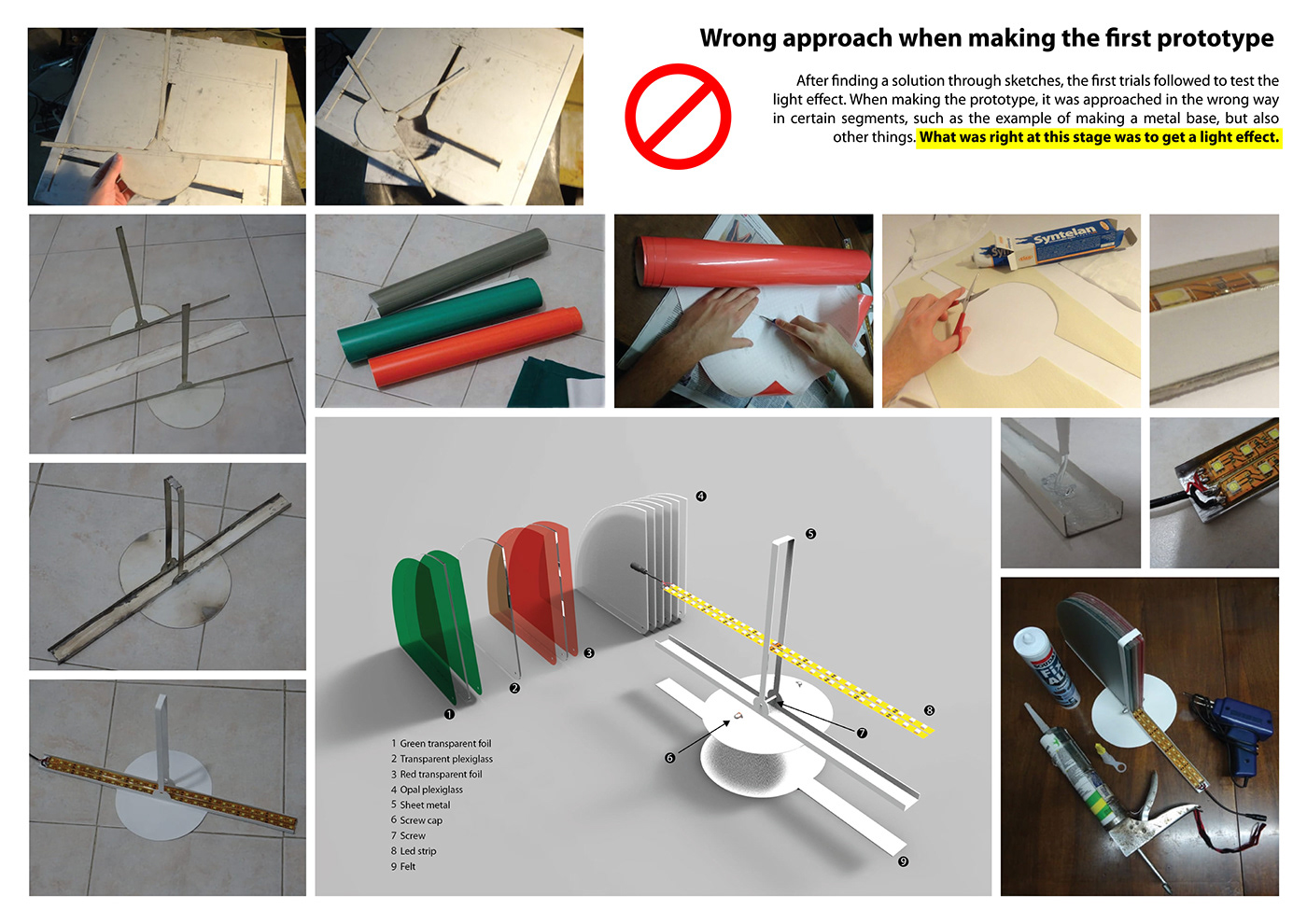 Wrong approach when making the first prototype

After finding a solution through sketches, the first trials followed to test the light effect. When making the prototype, it was approached in the wrong way in certain segments, such as the example of making a metal base, but also other things. What was right at this stage was to get a light effect.

Syntelan

4
5
3
2
1
8
7
6
9

1 Green transparent foil
2 Transparent plexiglass
3 Red transparent foil
4 Opal plexiglass
5 Sheet metal
6 Screw cap
7 Screw
8 Led strip
9 Felt