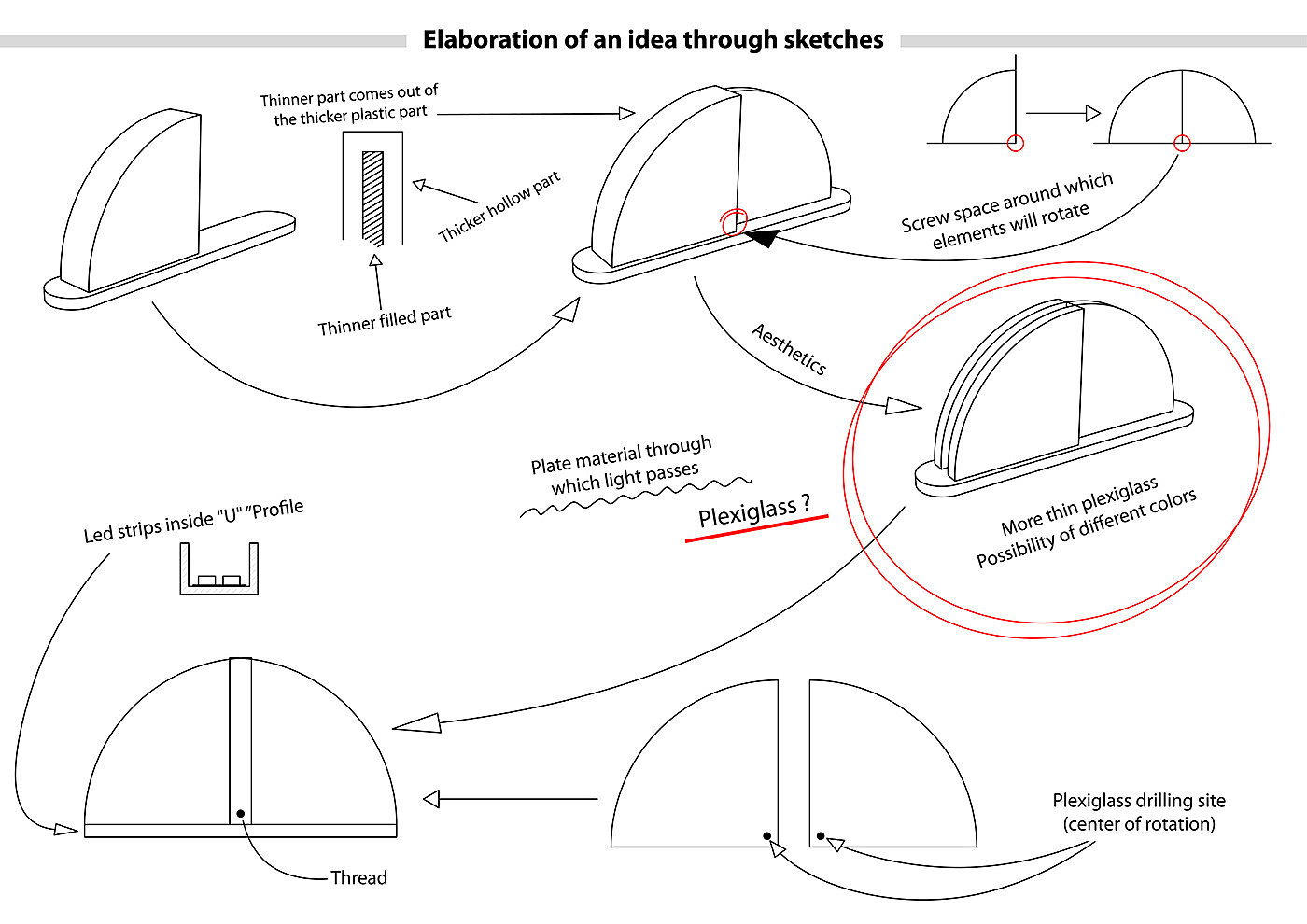 Elaboration of an idea through sketches

Thinner part comes out of the thicker plastic part

Thicker hollow part

Thinner filled part

Screw space around which elements will rotate

Aesthetics

Plate material through which light passes

Plexiglass ?

More thin plexiglass
Possibility of different colors

Led strips inside "U" "Profile

Thread

Plexiglass drilling site (center of rotation)