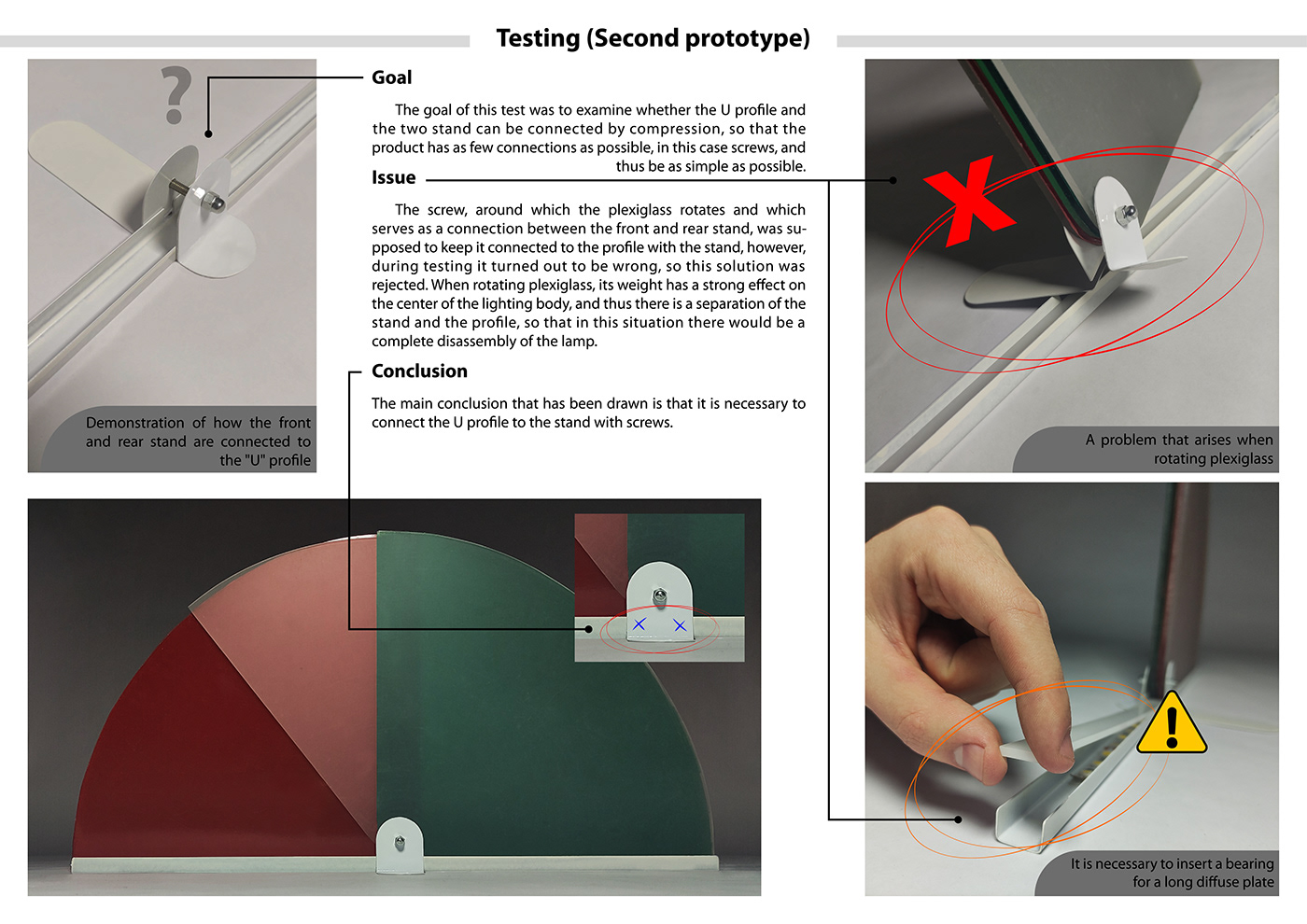 Testing (Second prototype)

?

Demonstration of how the front and rear stand are connected to the "U" profile

Goal

The goal of this test was to examine whether the U profile and the two stand can be connected by compression, so that the product has as few connections as possible, in this case screws, and thus be as simple as possible.

Issue

The screw, around which the plexiglass rotates and which serves as a connection between the front and rear stand, was supposed to keep it connected to the profile with the stand, however, during testing it turned out to be wrong, so this solution was rejected. When rotating plexiglass, its weight has a strong effect on the center of the lighting body, and thus there is a separation of the stand and the profile, so that in this situation there would be a complete disassembly of the lamp.

Conclusion

The main conclusion that has been drawn is that it is necessary to connect the U profile to the stand with screws.

A problem that arises when rotating plexiglass

It is necessary to insert a bearing for a long diffuse plate