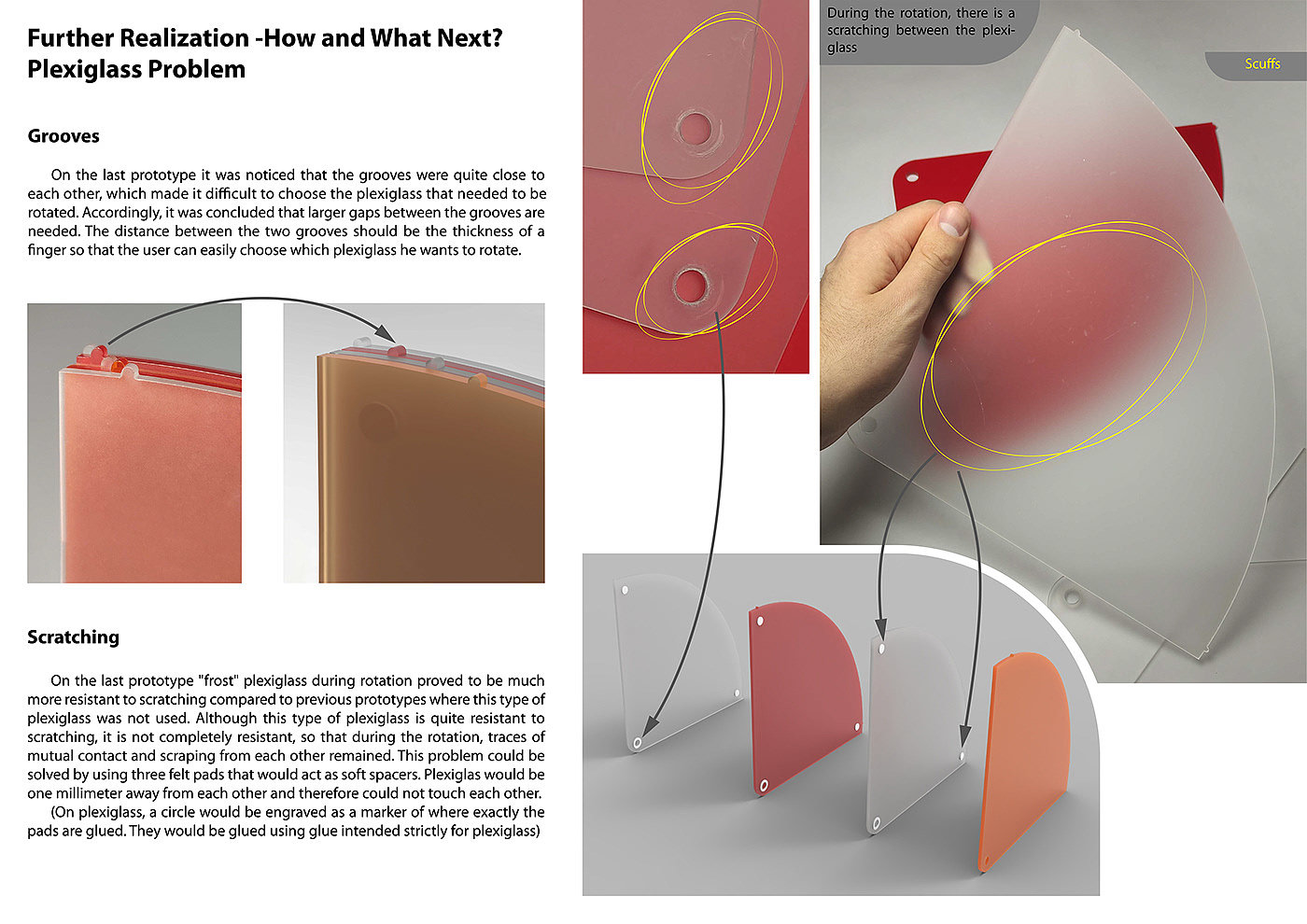 Further Realization -How and What Next?
Plexiglass Problem

Grooves

On the last prototype it was noticed that the grooves were quite close to each other, which made it difficult to choose the plexiglass that needed to be rotated. Accordingly, it was concluded that larger gaps between the grooves are needed. The distance between the two grooves should be the thickness of a finger so that the user can easily choose which plexiglass he wants to rotate.

Scratching

On the last prototype "frost" plexiglass during rotation proved to be much more resistant to scratching compared to previous prototypes where this type of plexiglass was not used. Although this type of plexiglass is quite resistant to scratching, it is not completely resistant, so that during the rotation, traces of mutual contact and scraping from each other remained. This problem could be solved by using three felt pads that would act as soft spacers. Plexiglas would be one millimeter away from each other and therefore could not touch each other.
(On plexiglass, a circle would be engraved as a marker of where exactly the pads are glued. They would be glued using glue intended strictly for plexiglass)

During the rotation, there is a scratching between the plexiglass

Scuffs