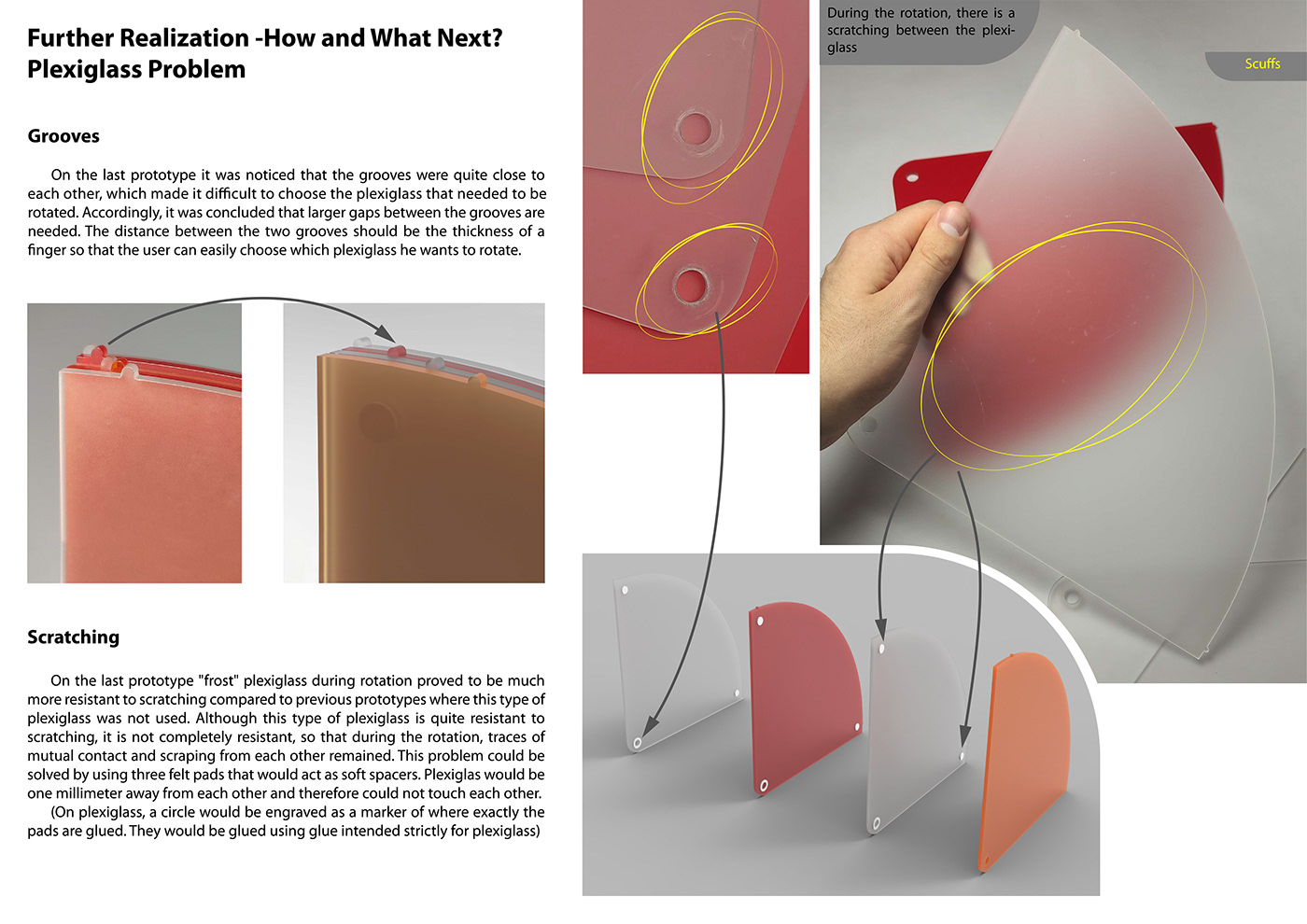 Further Realization -How and What Next?
Plexiglass Problem

Grooves

On the last prototype it was noticed that the grooves were quite close to each other, which made it difficult to choose the plexiglass that needed to be rotated. Accordingly, it was concluded that larger gaps between the grooves are needed. The distance between the two grooves should be the thickness of a finger so that the user can easily choose which plexiglass he wants to rotate.

Scratching

On the last prototype "frost" plexiglass during rotation proved to be much more resistant to scratching compared to previous prototypes where this type of plexiglass was not used. Although this type of plexiglass is quite resistant to scratching, it is not completely resistant, so that during the rotation, traces of mutual contact and scraping from each other remained. This problem could be solved by using three felt pads that would act as soft spacers. Plexiglas would be one millimeter away from each other and therefore could not touch each other.
(On plexiglass, a circle would be engraved as a marker of where exactly the pads are glued. They would be glued using glue intended strictly for plexiglass)

During the rotation, there is a scratching between the plexiglass

Scuffs