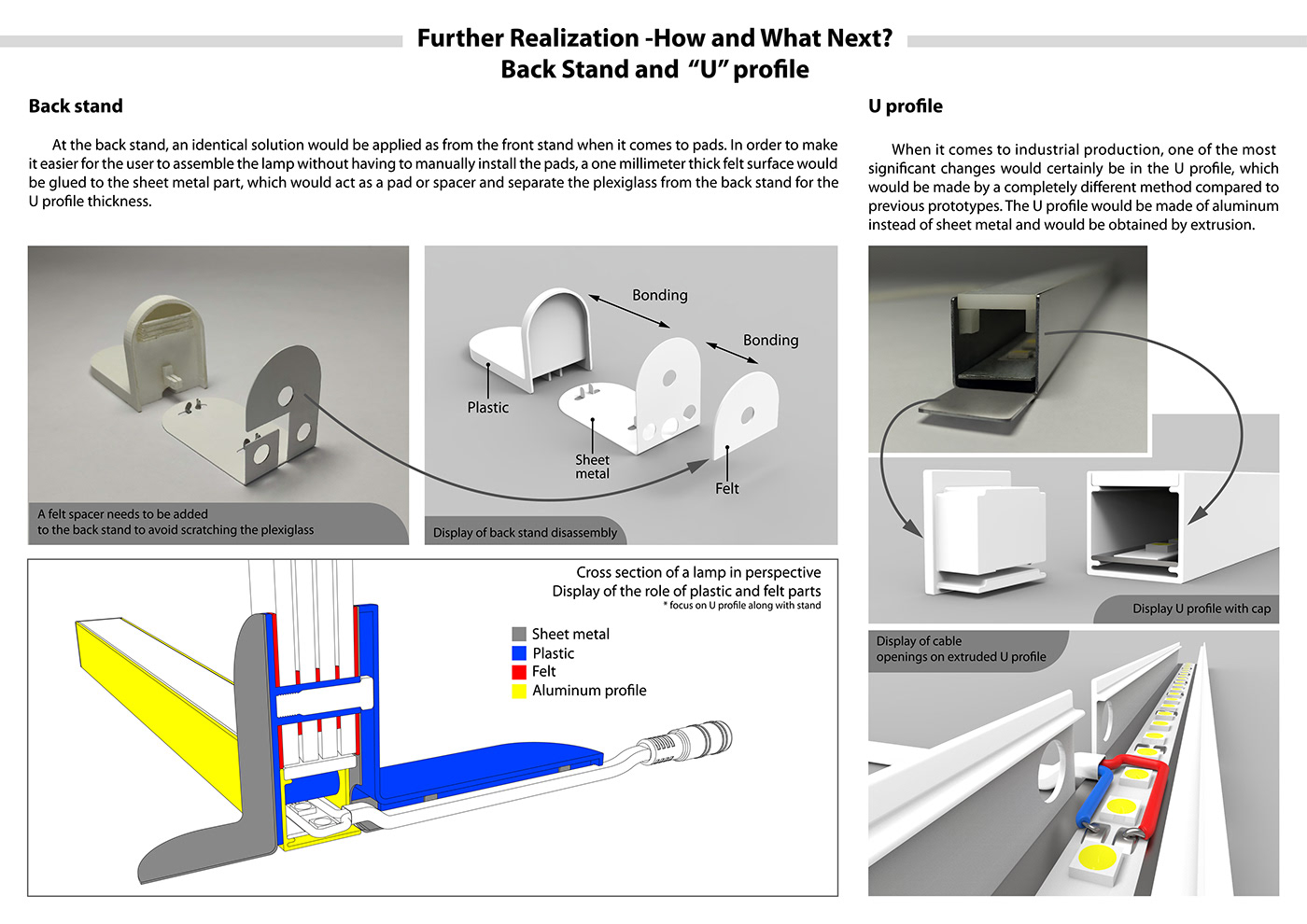 Further Realization -How and What Next?
Back Stand and "U" profile

Back stand

At the back stand, an identical solution would be applied as from the front stand when it comes to pads. In order to make it easier for the user to assemble the lamp without having to manually install the pads, a one millimeter thick felt surface would be glued to the sheet metal part, which would act as a pad or spacer and separate the plexiglass from the back stand for the U profile thickness.

A felt spacer needs to be added to the back stand to avoid scratching the plexiglass

Bonding
Bonding
Plastic
Sheet metal
Felt

Display of back stand disassembly

Cross section of a lamp in perspective
Display of the role of plastic and felt parts
* focus on U profile along with stand

Sheet metal
Plastic
Felt
Aluminum profile

U profile

When it comes to industrial production, one of the most significant changes would certainly be in the U profile, which would be made by a completely different method compared to previous prototypes. The U profile would be made of aluminum instead of sheet metal and would be obtained by extrusion.

Display U profile with cap

Display of cable openings on extruded U profile