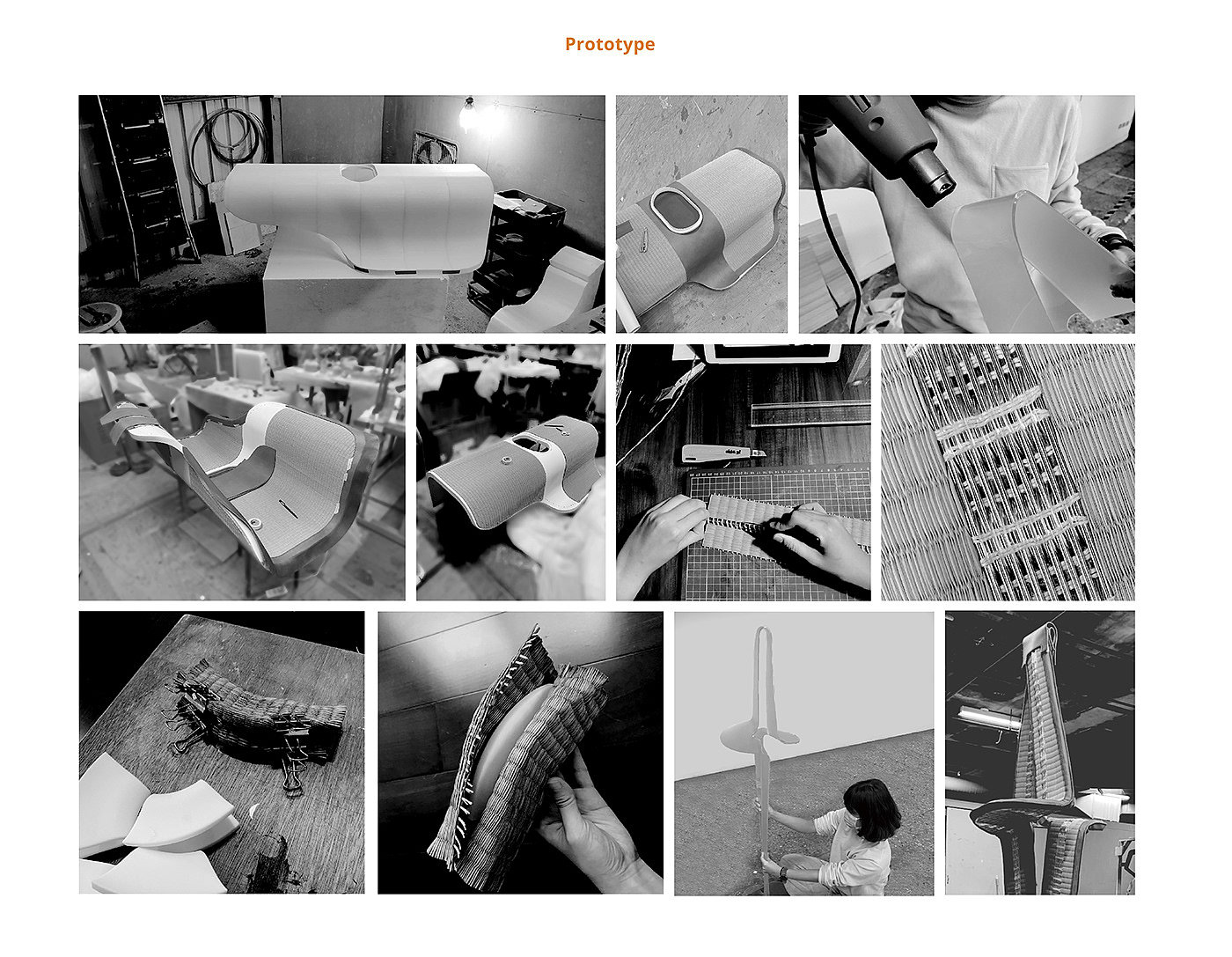 Prototype