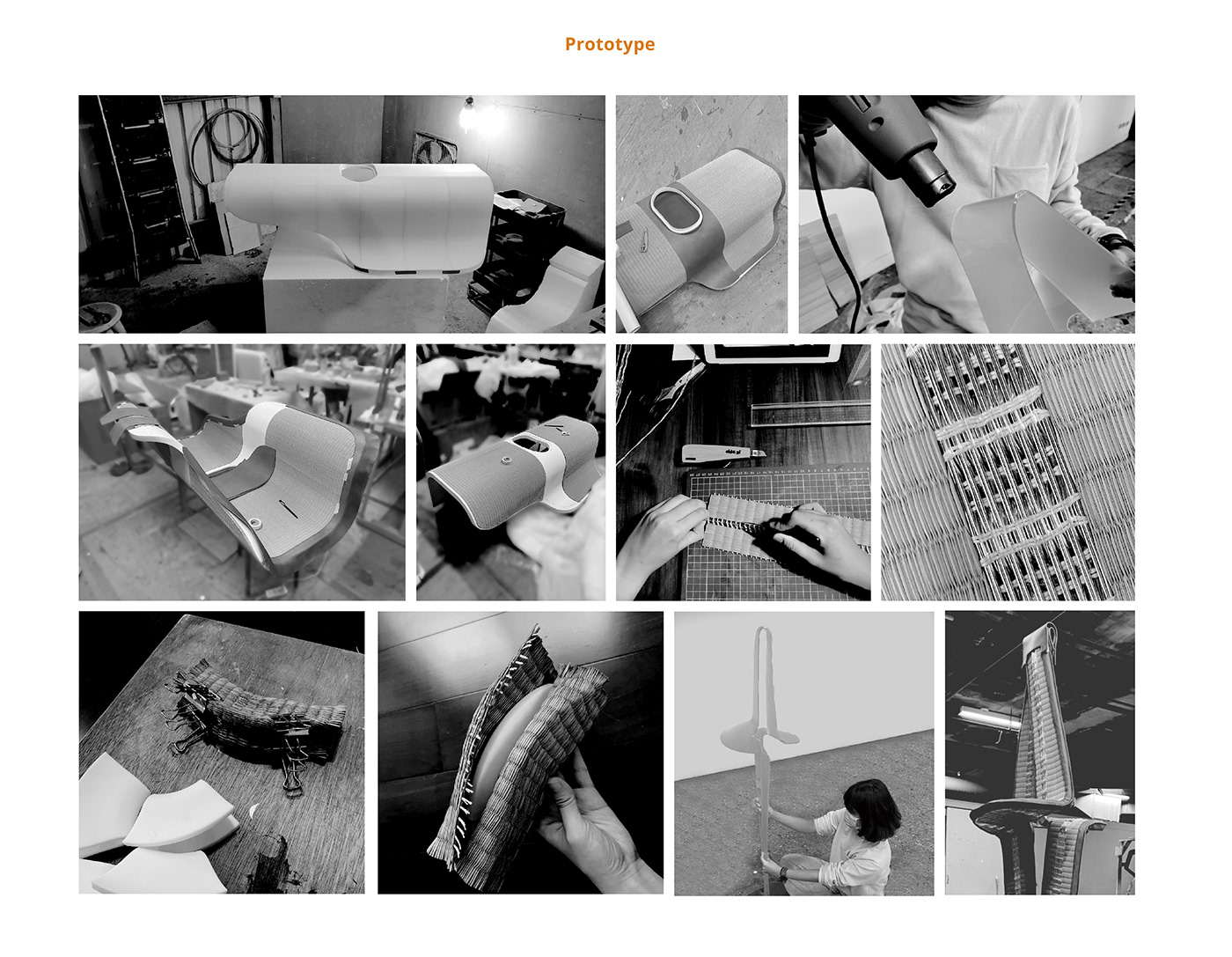 Prototype