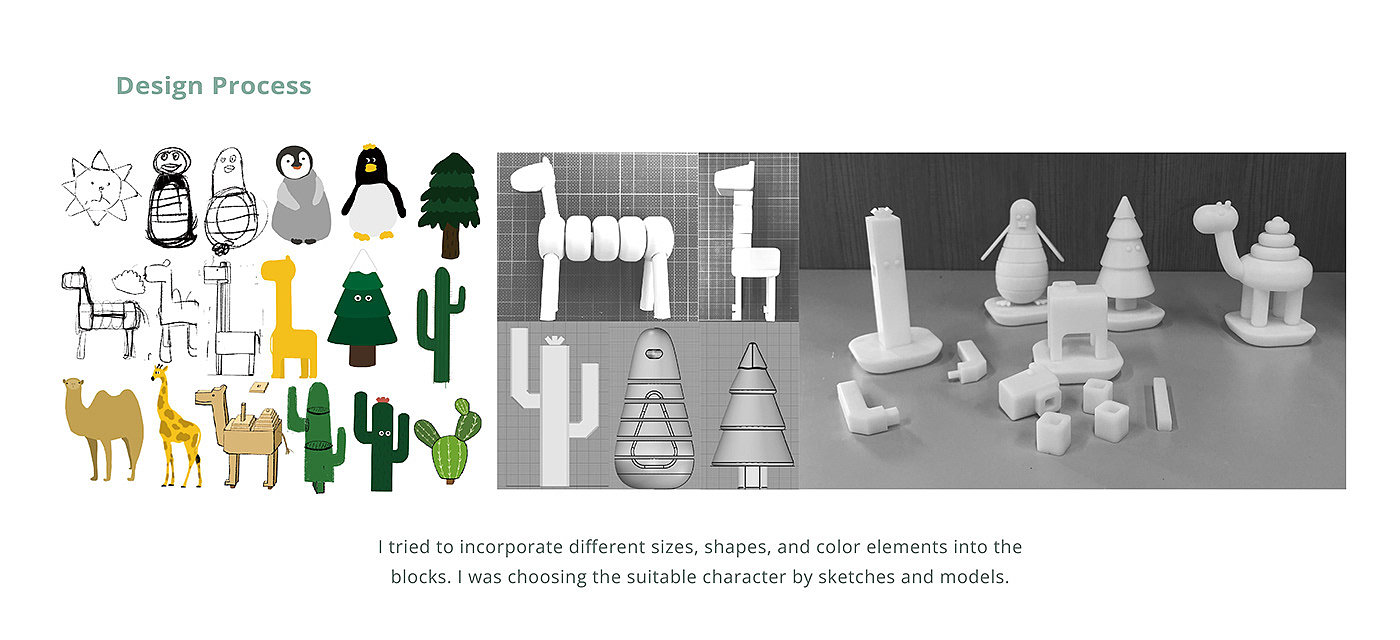 Design Process

I tried to incorporate different sizes, shapes, and color elements into the blocks. I was choosing the suitable character by sketches and models.