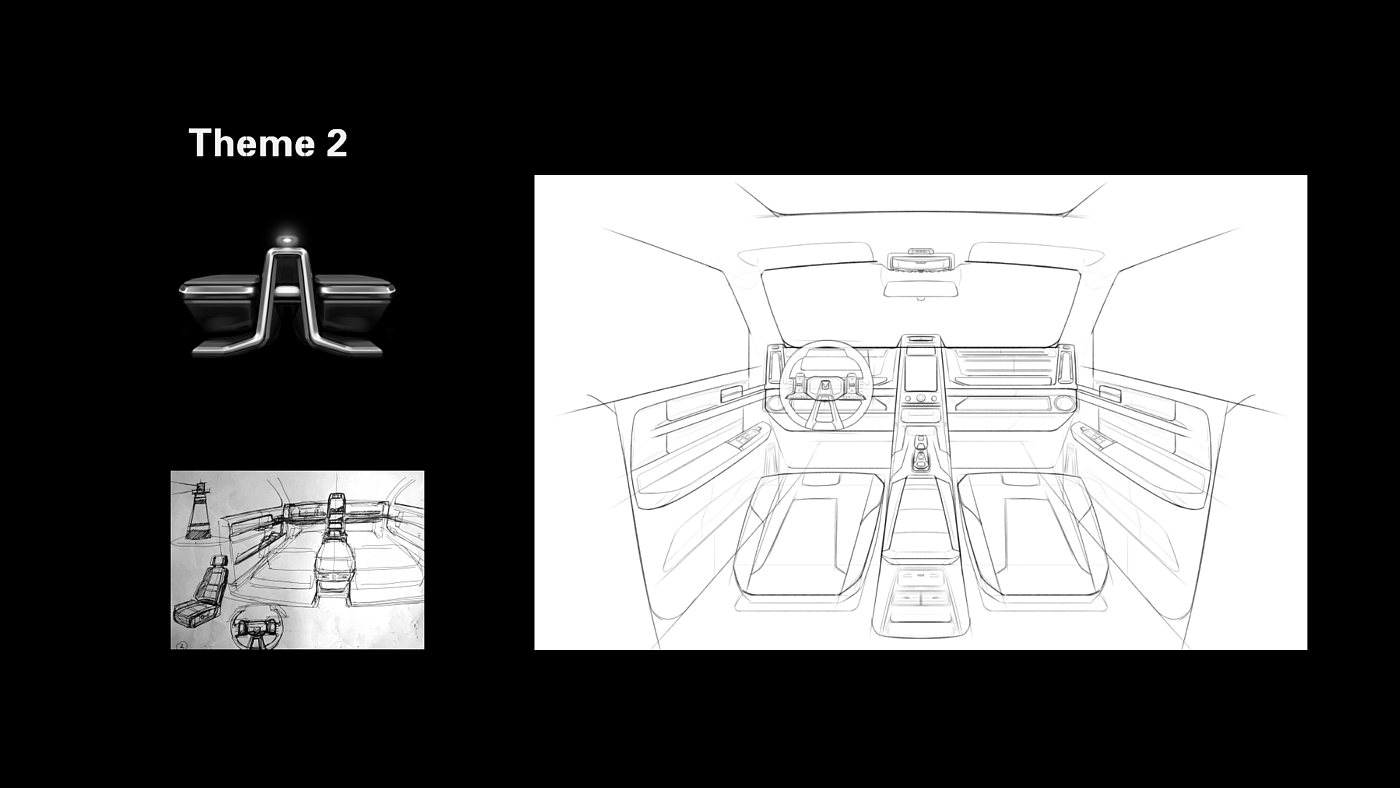 Theme 2