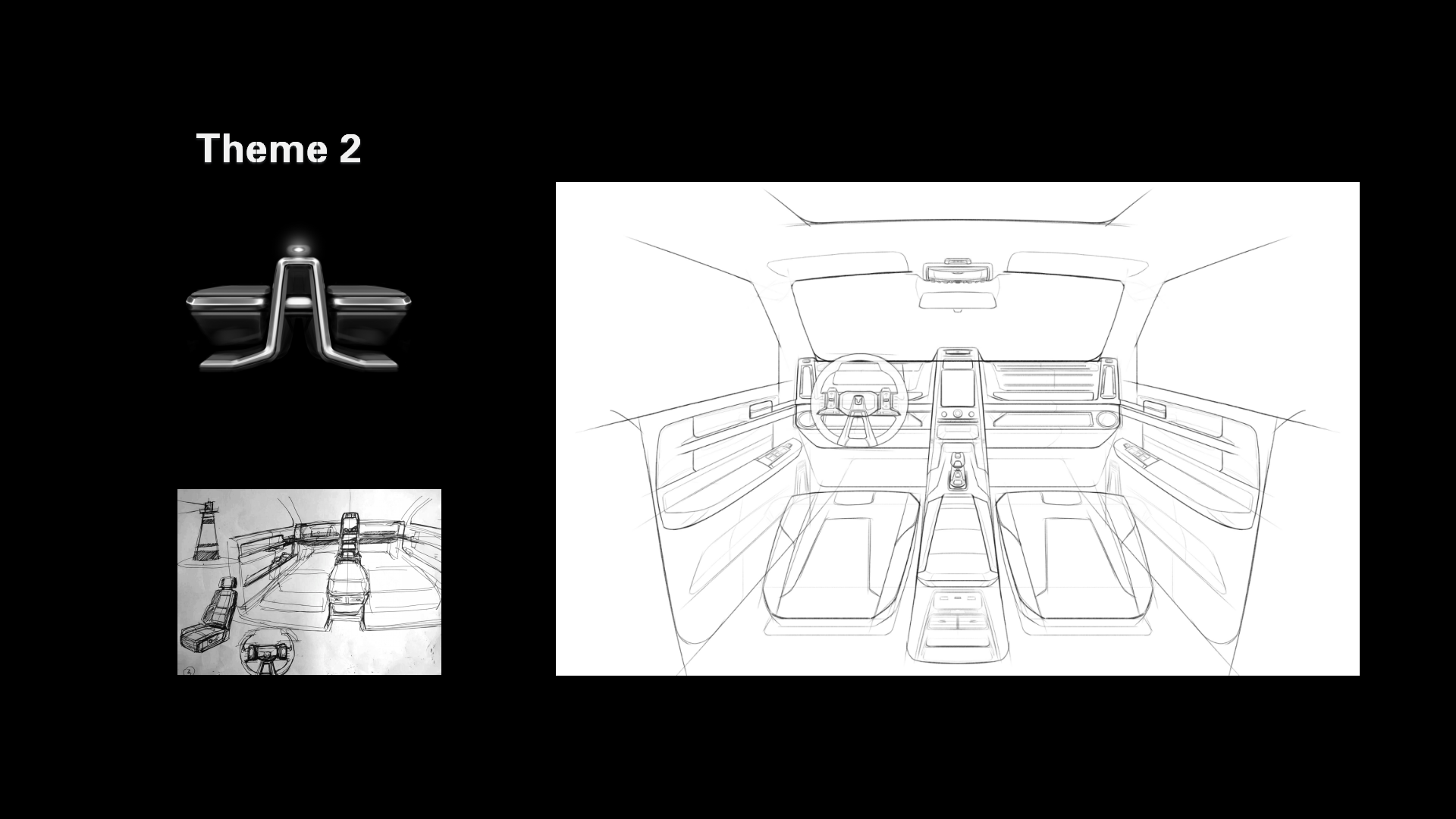 Theme 2