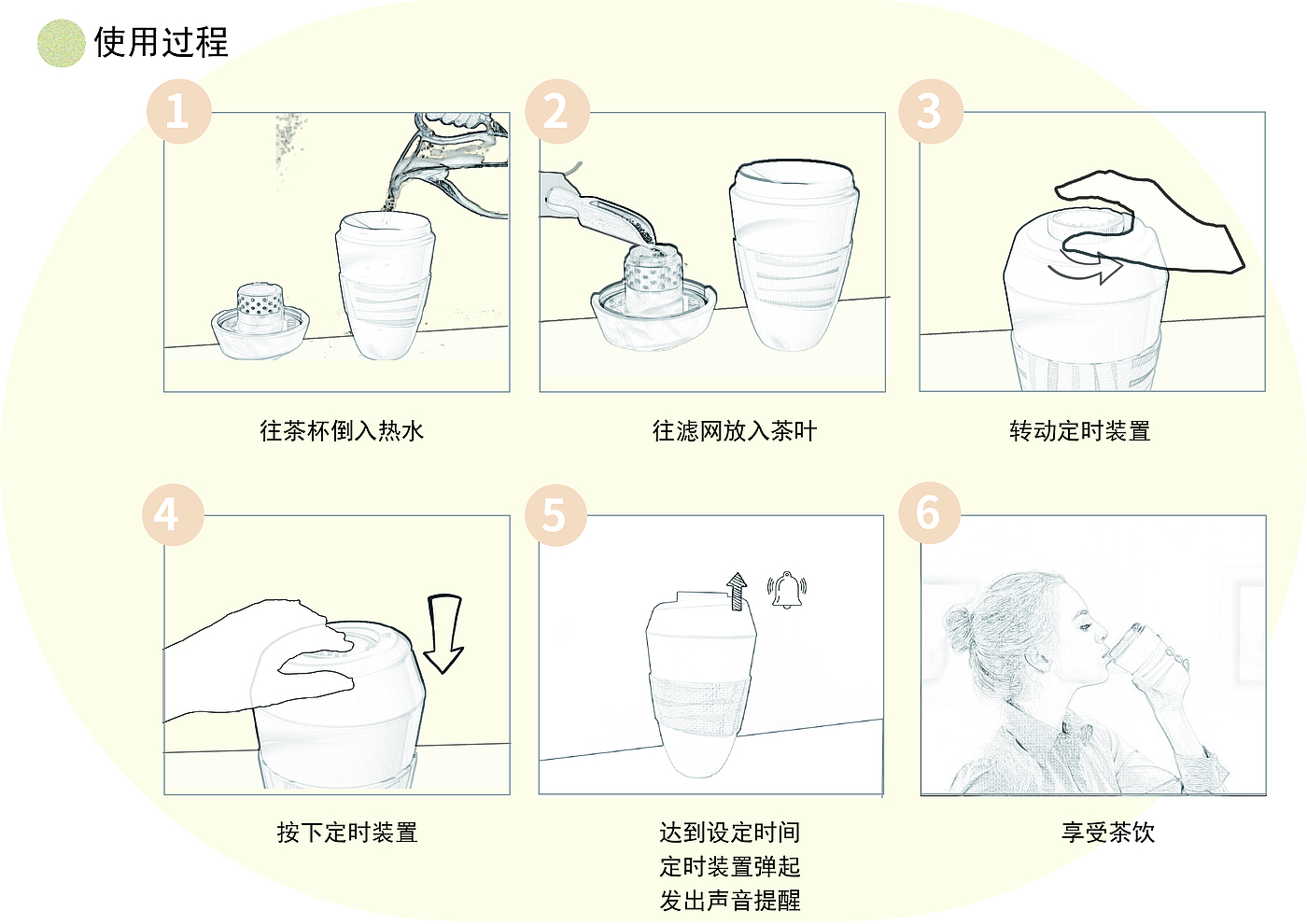 使用过程

1

往茶杯倒入热水

2

往滤网放入茶叶

3

转动定时装置

4

按下定时装置

5

达到设定时间
定时装置弹起
发出声音提醒

6

享受茶饮