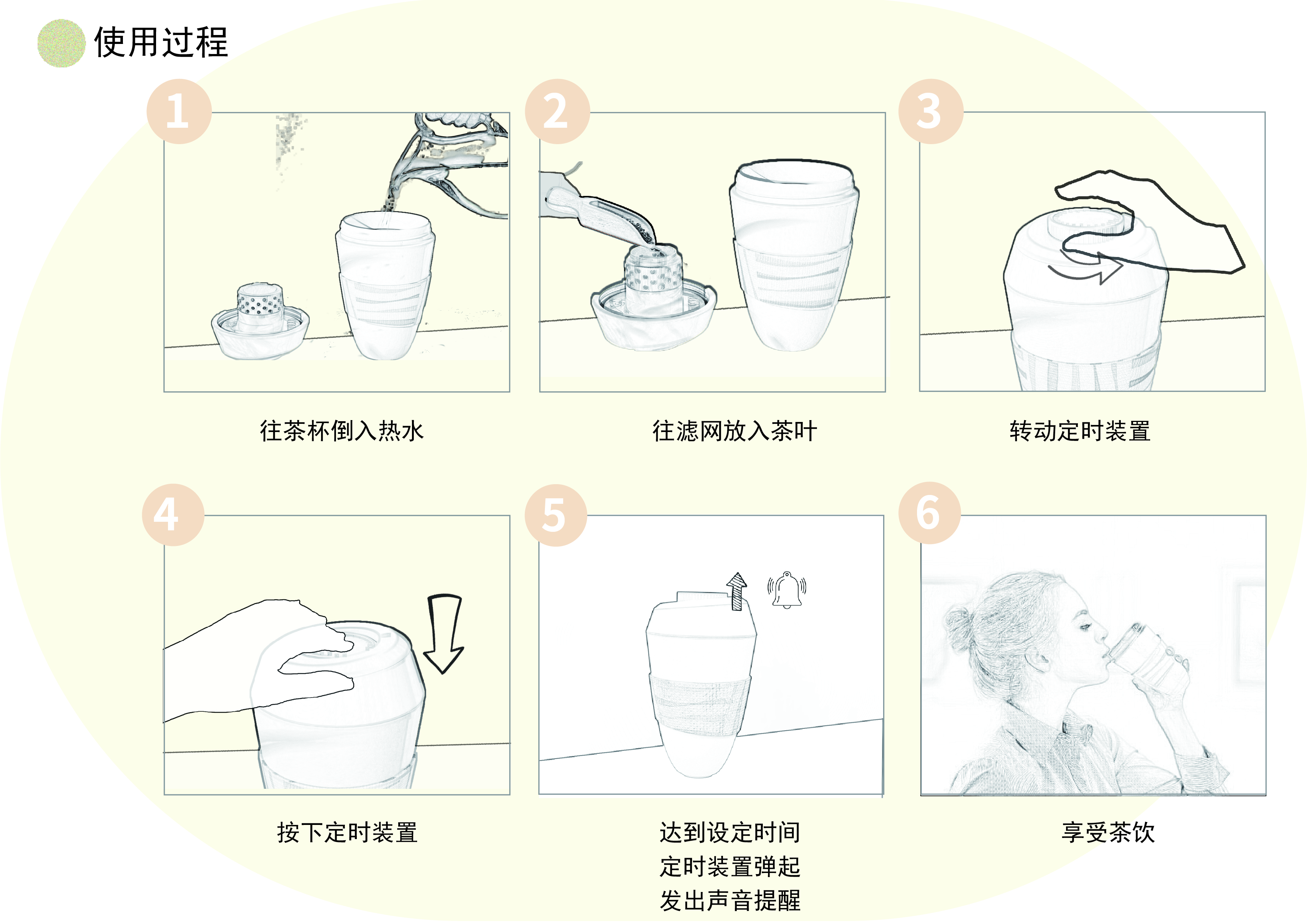 使用过程

1

往茶杯倒入热水

2

往滤网放入茶叶

3

转动定时装置

4

按下定时装置

5

达到设定时间
定时装置弹起
发出声音提醒

6

享受茶饮