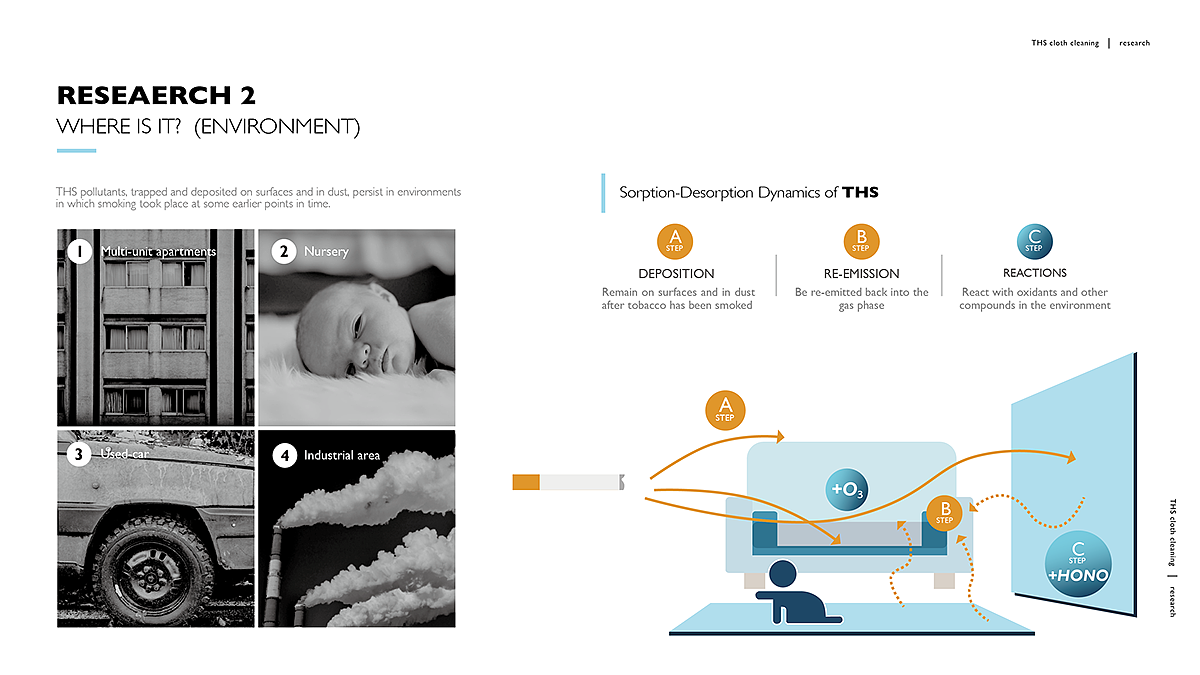 THS cloth cleaning | research

RESEAERCH 2
WHERE IS IT? (ENVIRONMENT)

THS pollutants, trapped and deposited on surfaces and in dust, persist in environments in which smoking took place at some earlier points in time.

1 Multi-unit apartments
2 Nursery
3 Used car
4 Industrial area

Sorption-Desorption Dynamics of THS

A STEP
DEPOSITION
Remain on surfaces and in dust after tobacco has been smoked

B STEP
RE-EMISSION
Be re-emitted back into the gas phase

C STEP
REACTIONS
React with oxidants and other compounds in the environment

A STEP
$+O_3$
B STEP
C STEP
+HONO

THS cloth cleaning | research