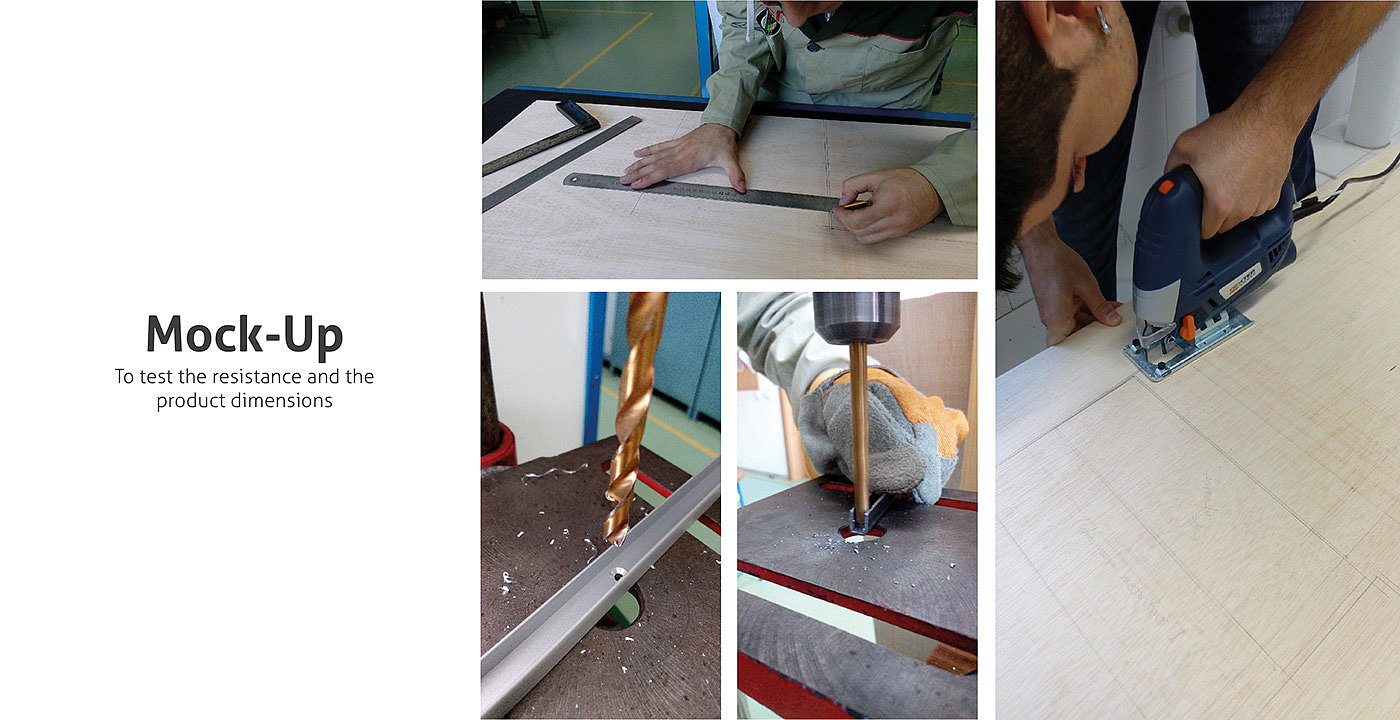 Mock-Up

To test the resistance and the product dimensions