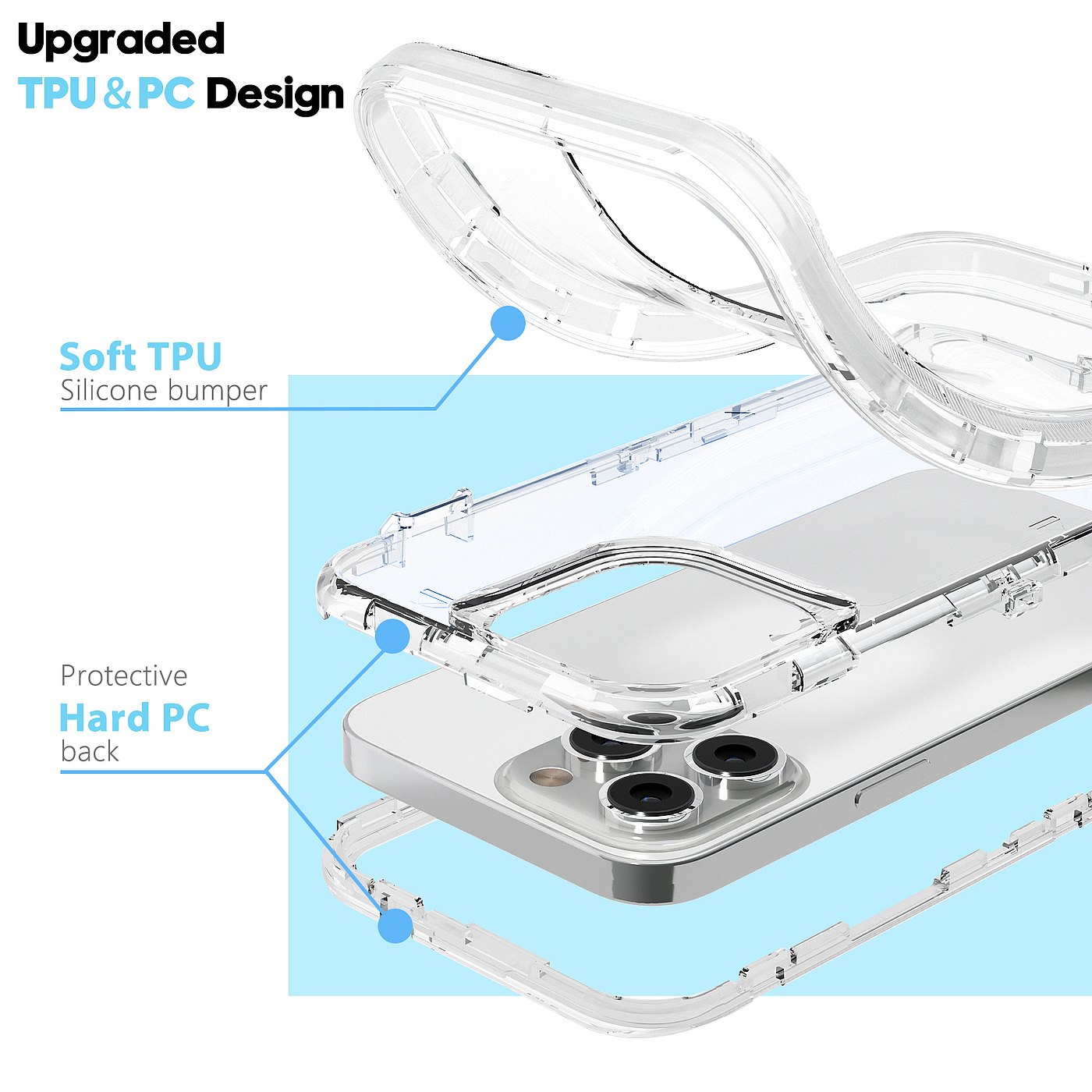 Upgraded
TPU & PC Design

Soft TPU
Silicone bumper

Protective
Hard PC
back