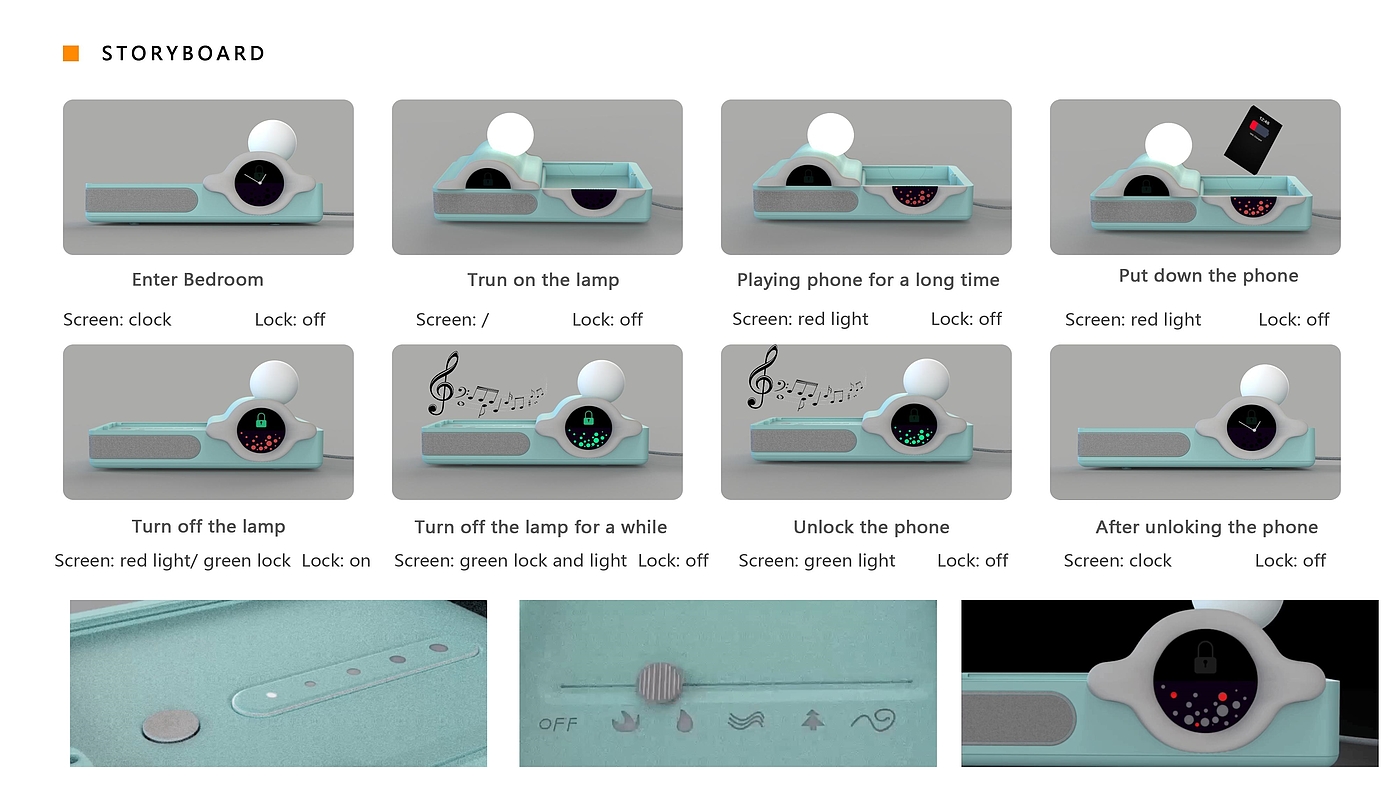 STORYBOARD

Enter Bedroom
Screen: clock Lock: off

Trun on the lamp
Screen: / Lock: off

Playing phone for a long time
Screen: red light Lock: off

Put down the phone
Screen: red light Lock: off

Turn off the lamp
Screen: red light/ green lock Lock: on

Turn off the lamp for a while
Screen: green lock and light Lock: off

Unlock the phone
Screen: green light Lock: off

After unloking the phone
Screen: clock Lock: off

OFF