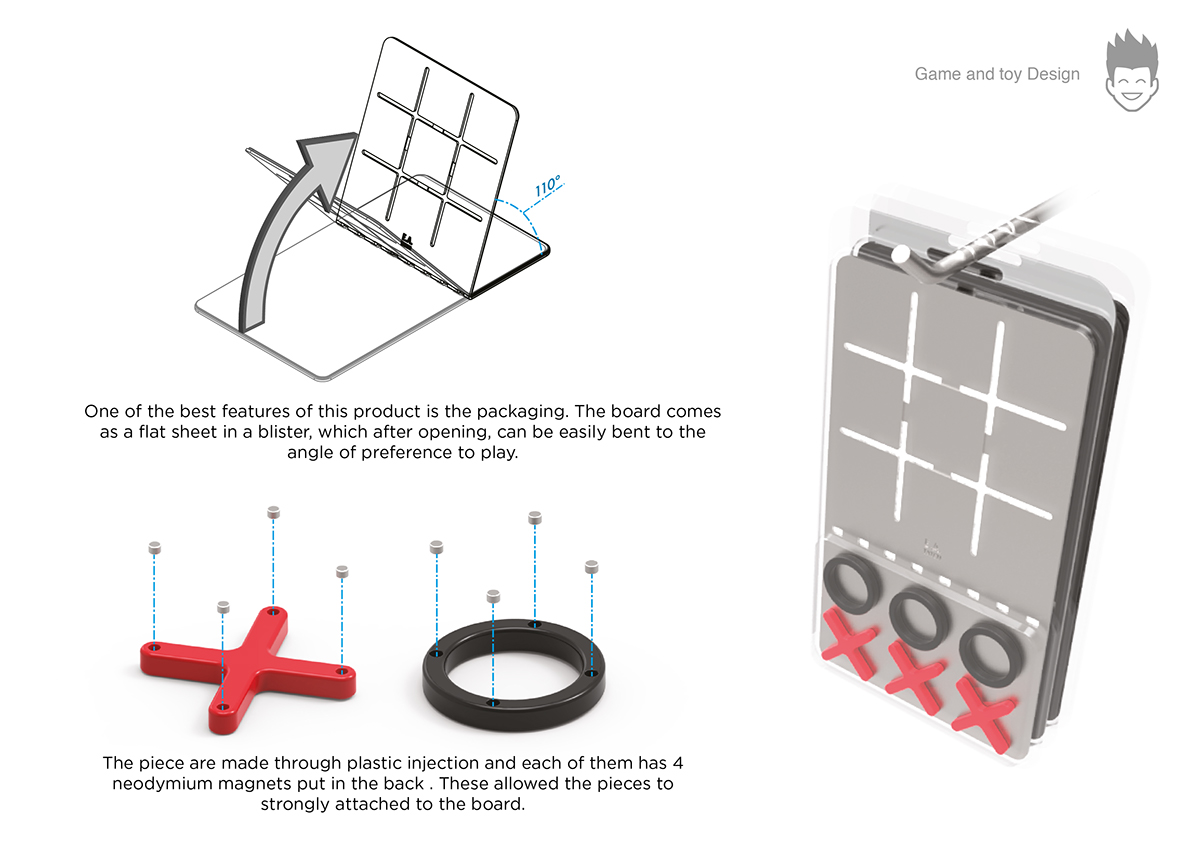 Game and toy Design

110°

One of the best features of this product is the packaging. The board comes as a flat sheet in a blister, which after opening, can be easily bent to the angle of preference to play.

The piece are made through plastic injection and each of them has 4 neodymium magnets put in the back . These allowed the pieces to strongly attached to the board.