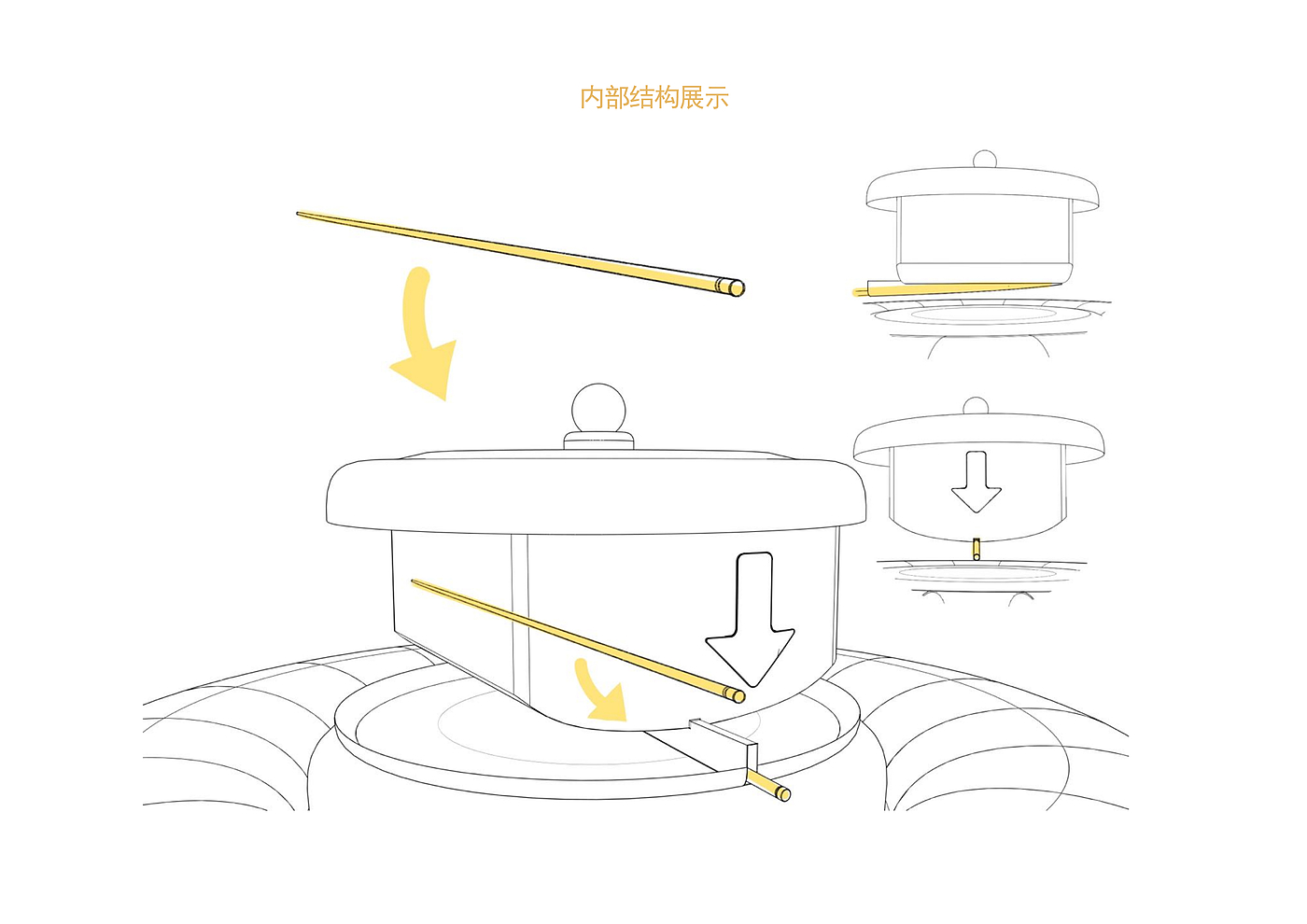 内部结构展示