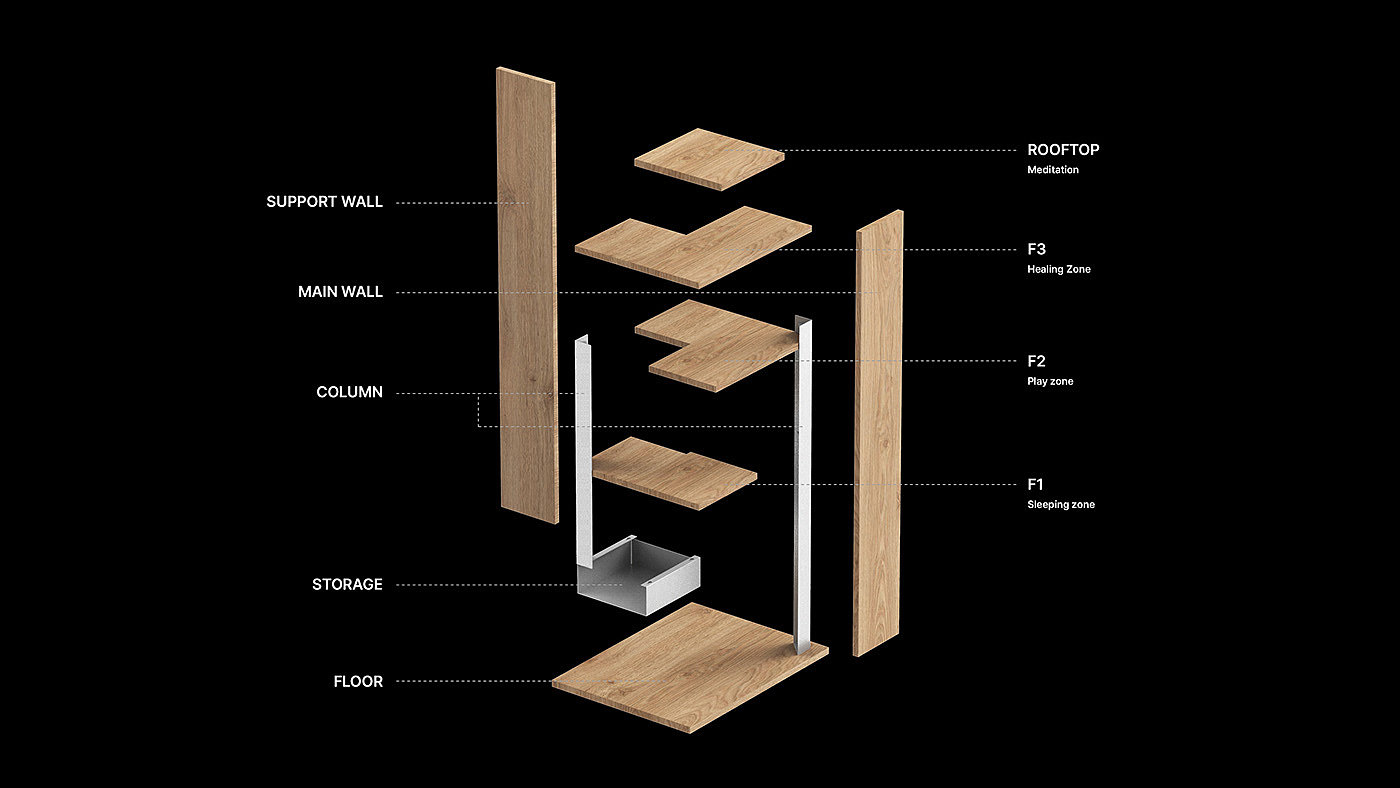 SUPPORT WALL

MAIN WALL

COLUMN

STORAGE

FLOOR

ROOFTOP
Meditation

F3
Healing Zone

F2
Play zone

F1
Sleeping zone