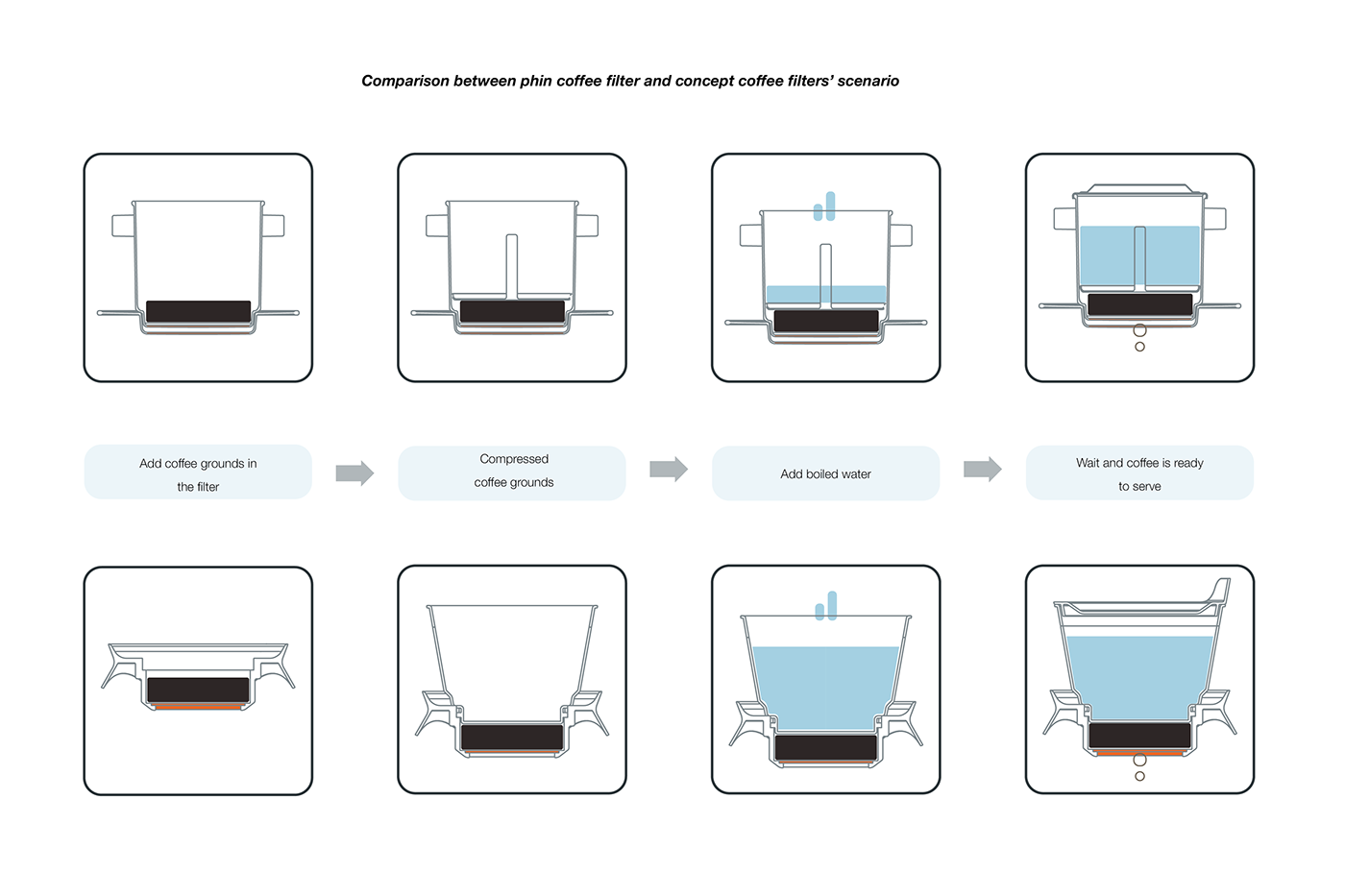 Comparison between phin coffee filter and concept coffee filters' scenario

Add coffee grounds in the filter

Compressed coffee grounds

Add boiled water

Wait and coffee is ready to serve