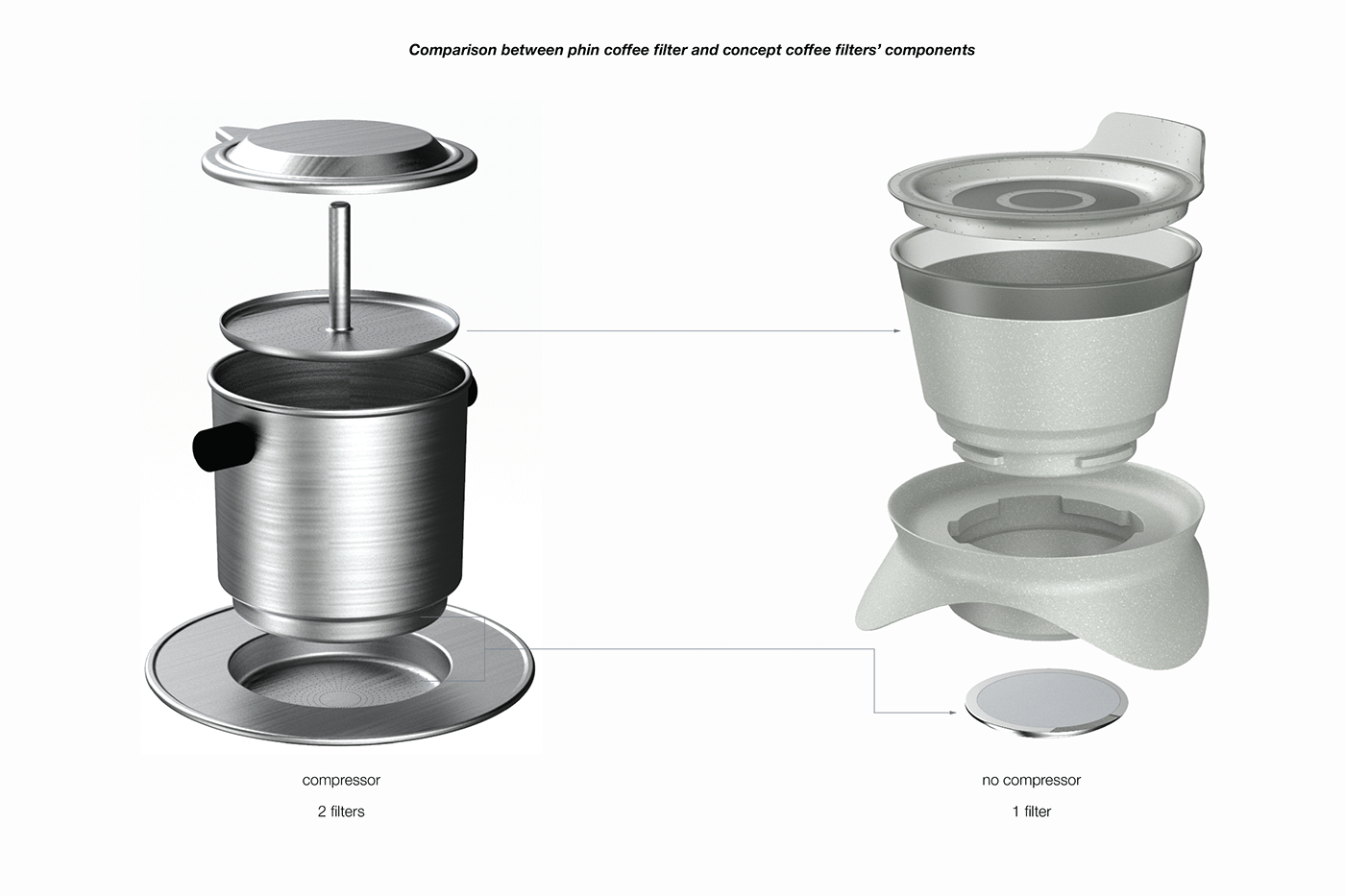 Comparison between phin coffee filter and concept coffee filters' components

compressor

2 filters

no compressor

1 filter