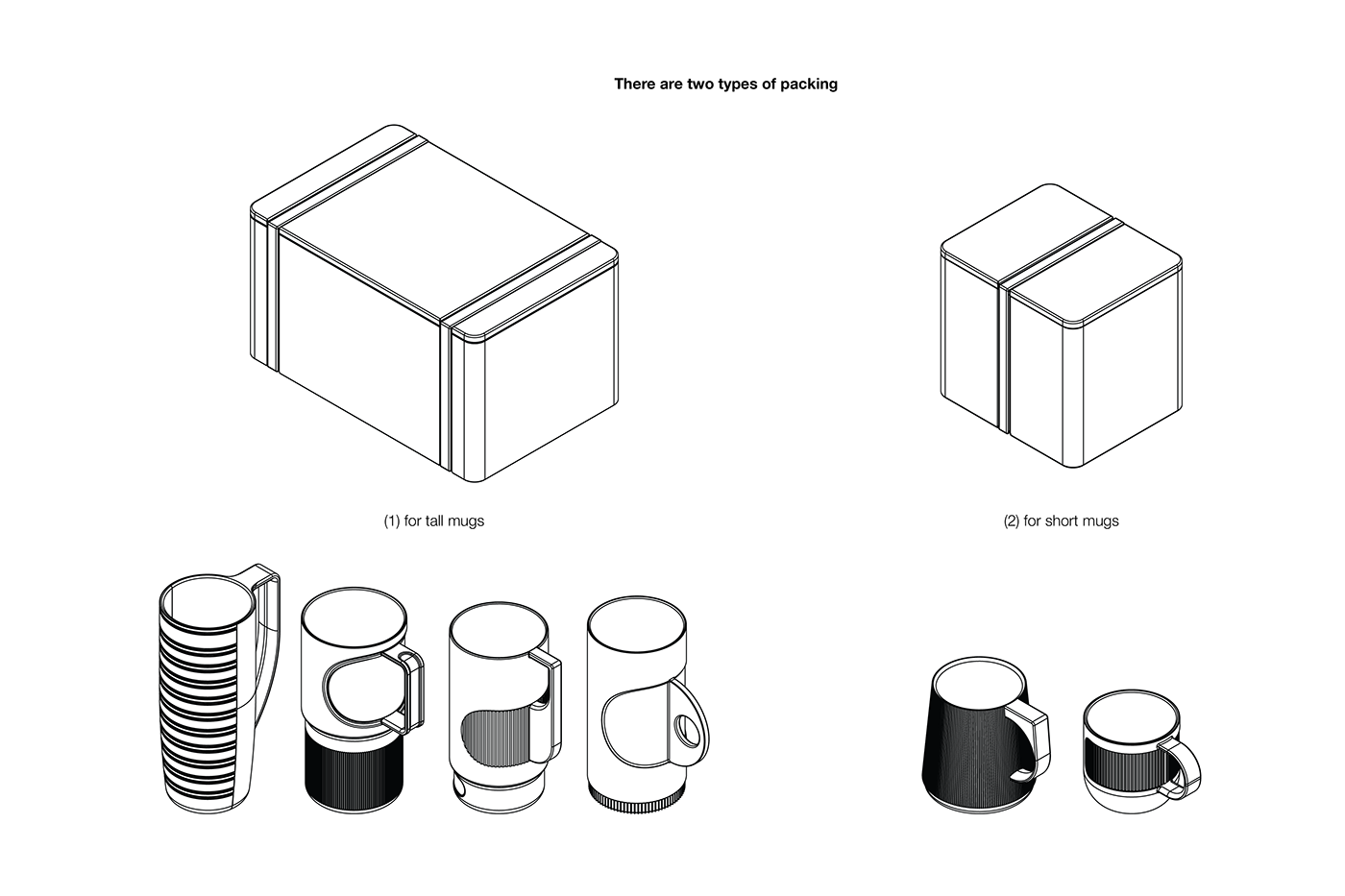 There are two types of packing

(1) for tall mugs

(2) for short mugs