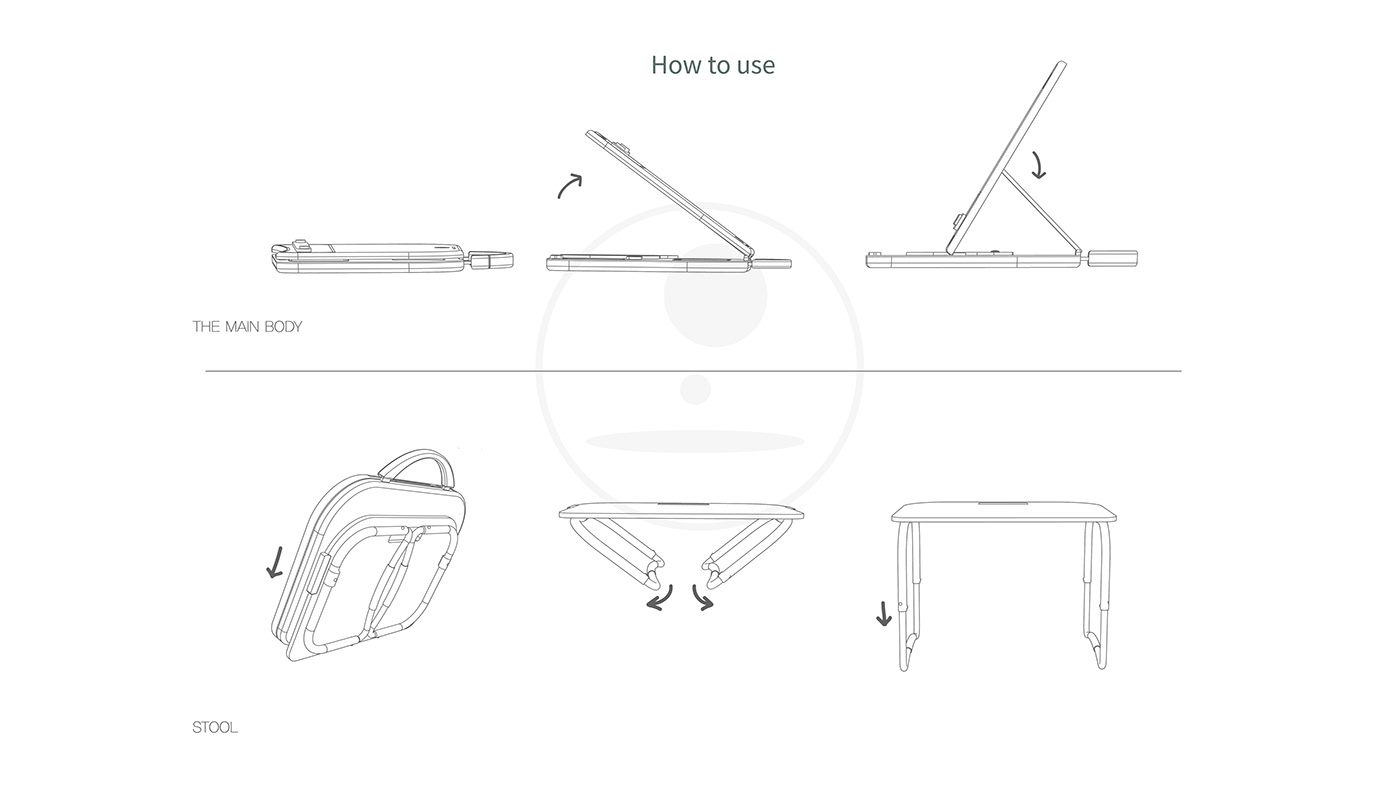 How to use

THE MAIN BODY

STOOL