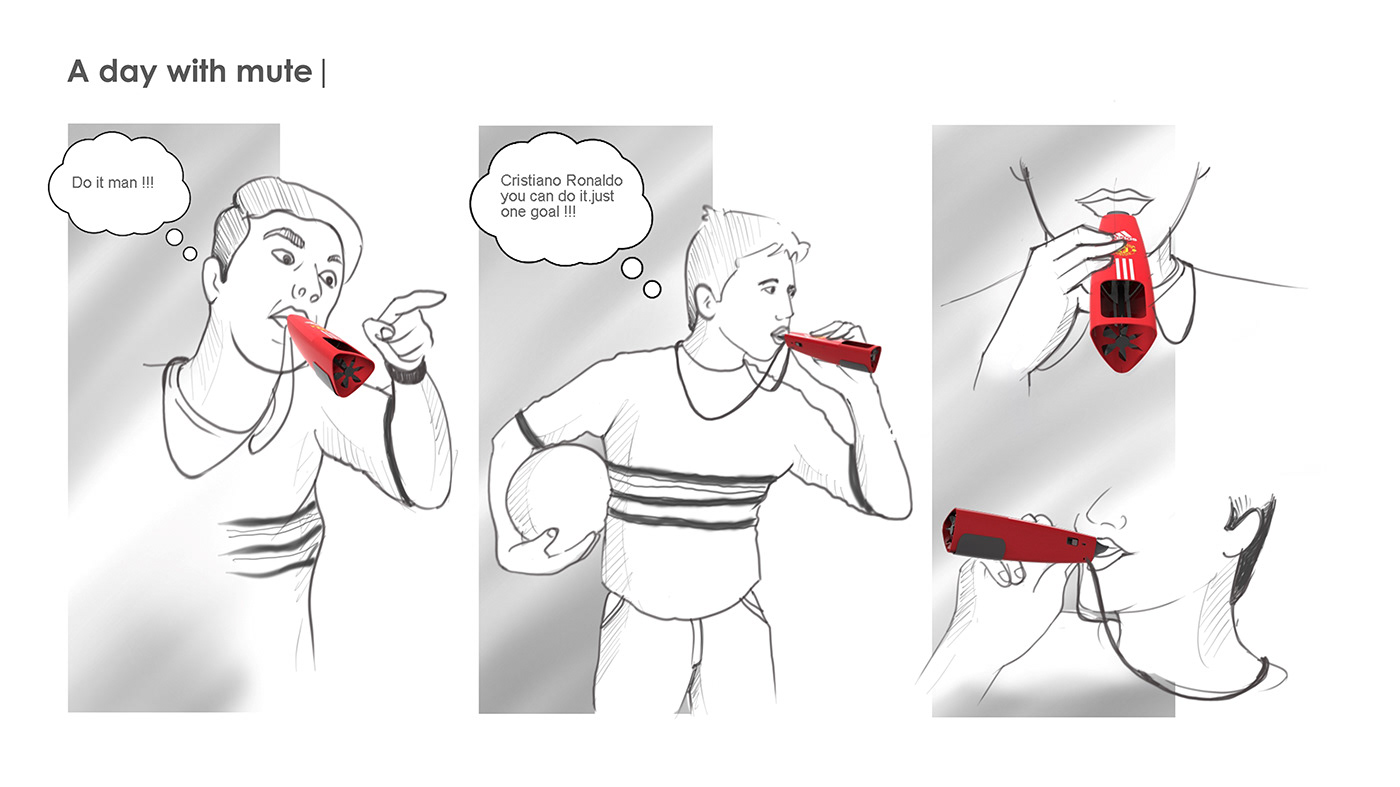 A day with mute |

Do it man !!!

Cristiano Ronaldo you can do it.just one goal !!!