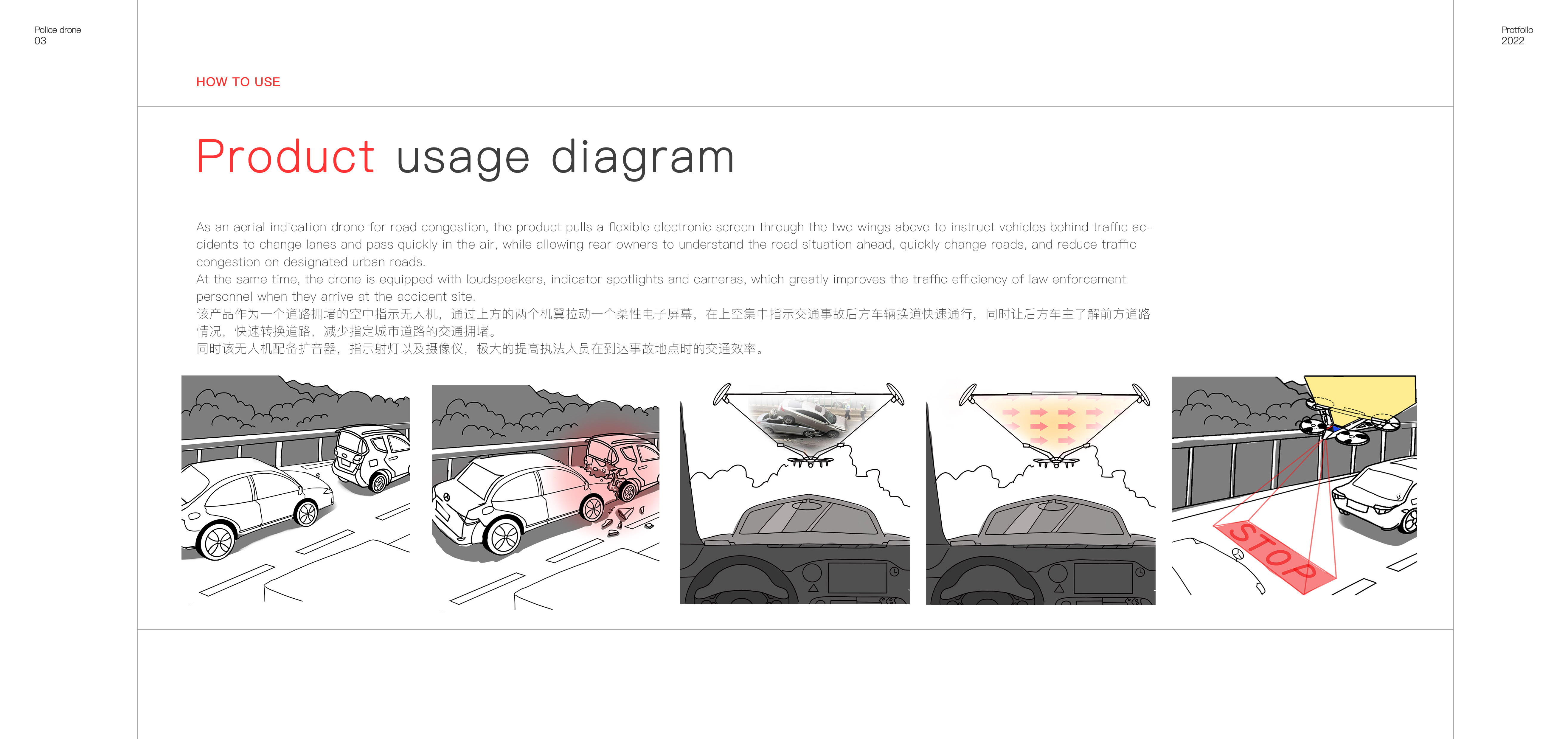 Police drone
03

Protfolio
2022

HOW TO USE

Product usage diagram

As an aerial indication drone for road congestion, the product pulls a flexible electronic screen through the two wings above to instruct vehicles behind traffic accidents to change lanes and pass quickly in the air, while allowing rear owners to understand the road situation ahead, quickly change roads, and reduce traffic congestion on designated urban roads.
At the same time, the drone is equipped with loudspeakers, indicator spotlights and cameras, which greatly improves the traffic efficiency of law enforcement personnel when they arrive at the accident site.
该产品作为一个道路拥堵的空中指示无人机，通过上方的两个机翼拉动一个柔性电子屏幕，在上空集中指示交通事故后方车辆换道快速通行，同时让后方车主了解前方道路情况，快速转换道路，减少指定城市道路的交通拥堵。
同时该无人机配备扩音器，指示射灯以及摄像仪，极大的提高执法人员在到达事故地点时的交通效率。

STOP