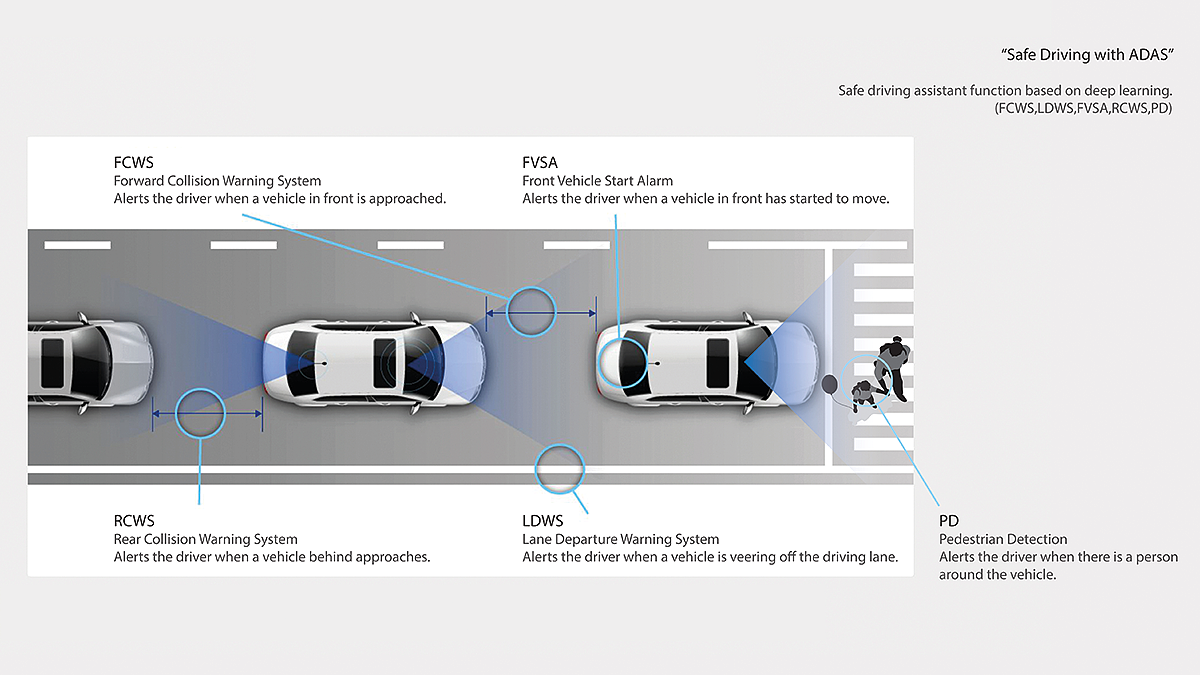 "Safe Driving with ADAS"

Safe driving assistant function based on deep learning. (FCWS,LDWS,FVSA,RCWS,PD)

FCWS
Forward Collision Warning System
Alerts the driver when a vehicle in front is approached.

FVSA
Front Vehicle Start Alarm
Alerts the driver when a vehicle in front has started to move.

RCWS
Rear Collision Warning System
Alerts the driver when a vehicle behind approaches.

LDWS
Lane Departure Warning System
Alerts the driver when a vehicle is veering off the driving lane.

PD
Pedestrian Detection
Alerts the driver when there is a person around the vehicle.