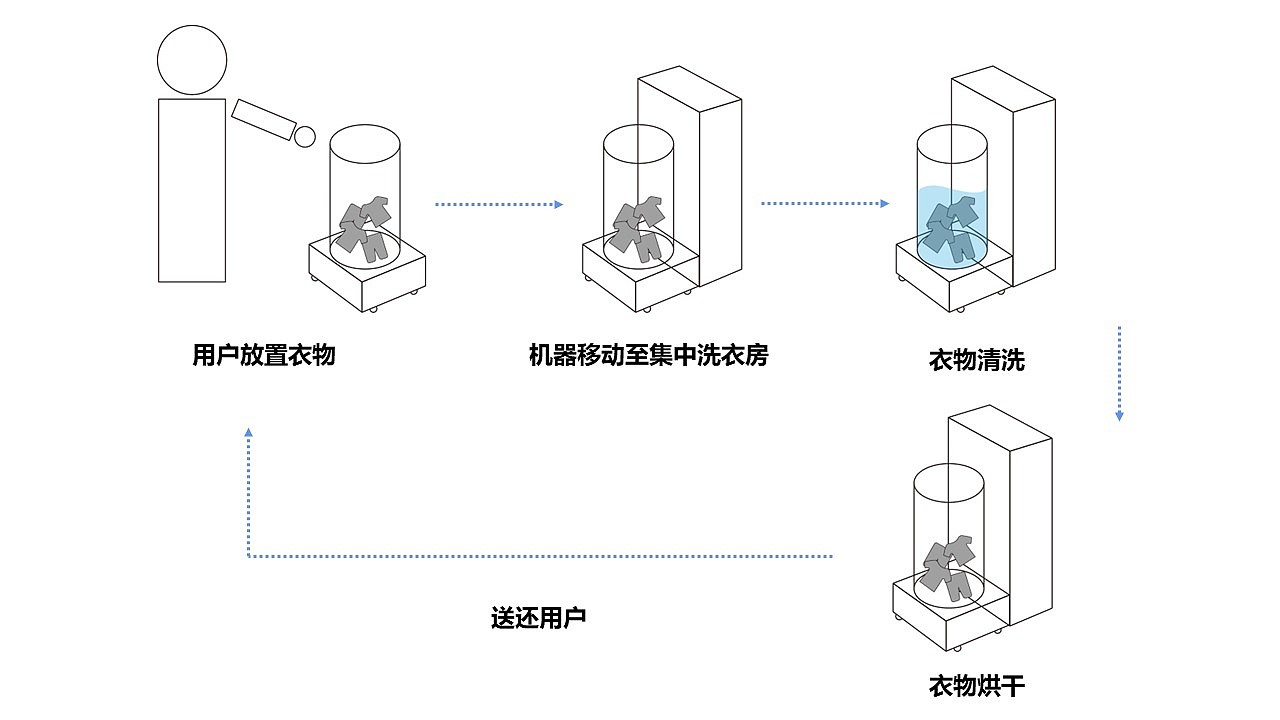 用户放置衣物

机器移动至集中洗衣房

衣物清洗

衣物烘干

送还用户