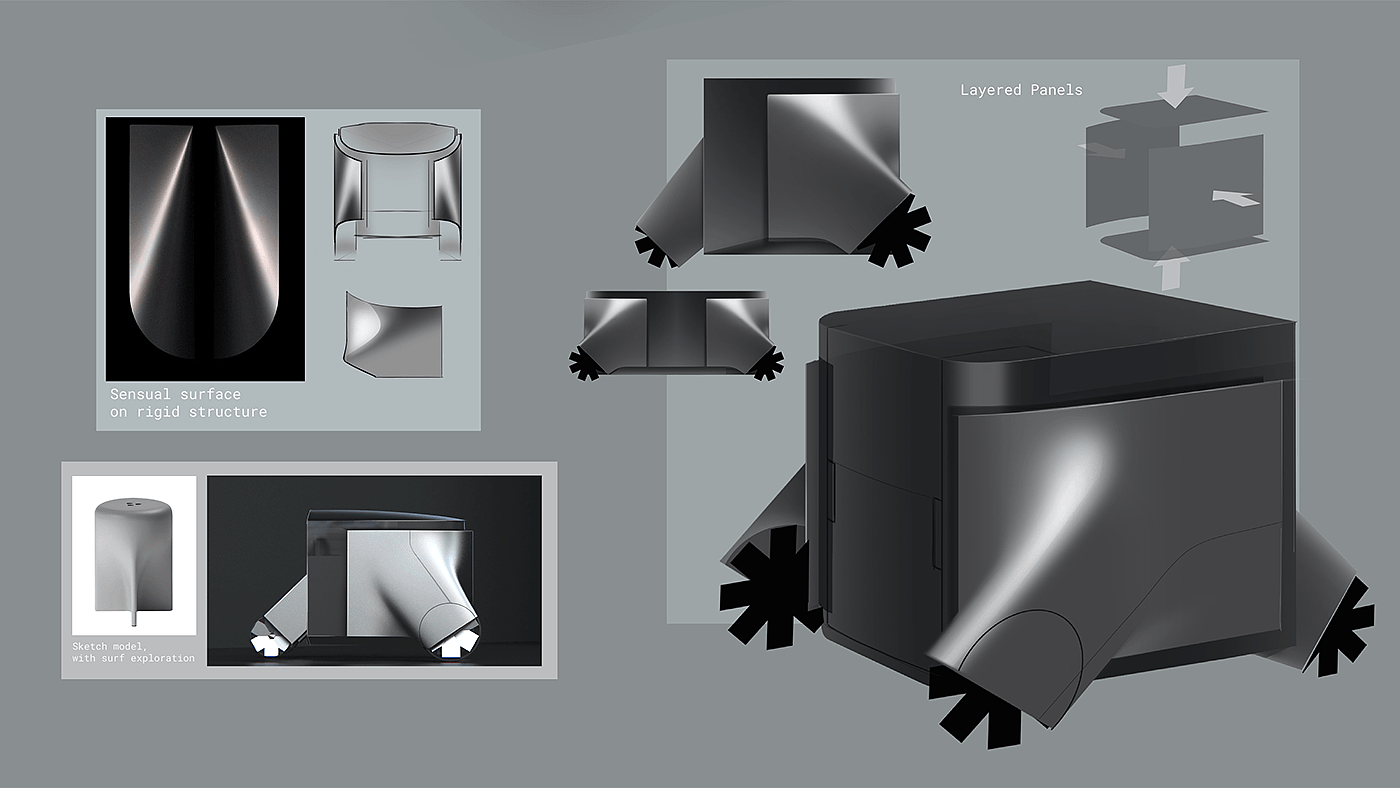 Sensual surface
on rigid structure

Sketch model,
with surf exploration

Layered Panels