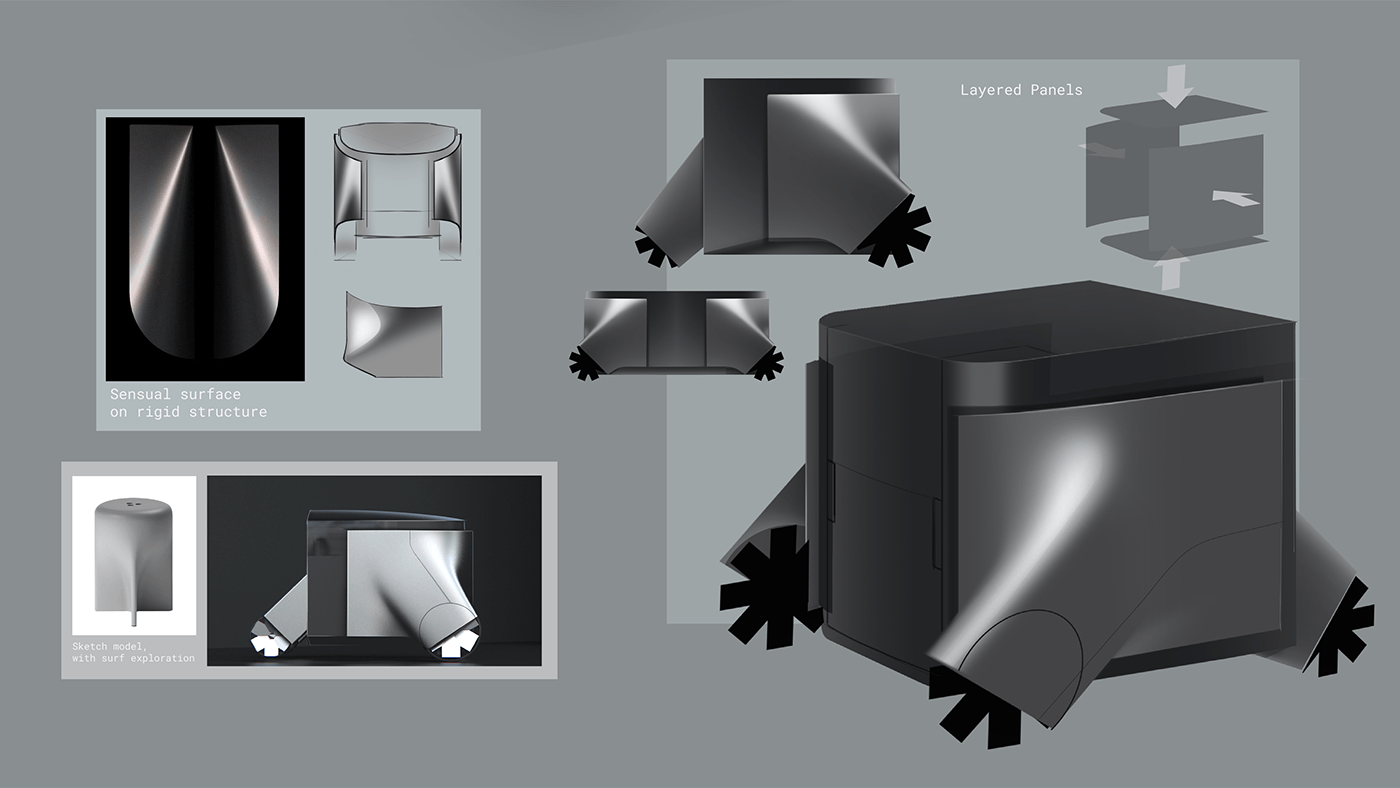 Sensual surface
on rigid structure

Sketch model,
with surf exploration

Layered Panels