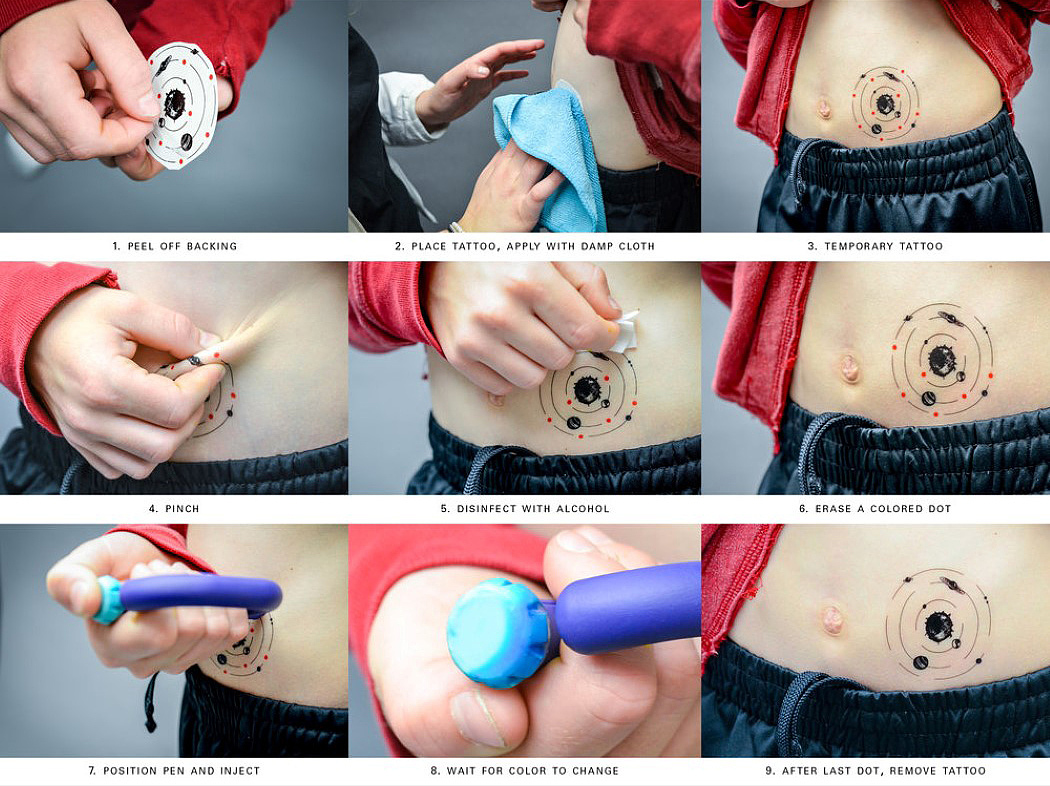 1. PEEL OFF BACKING

2. PLACE TATTOO, APPLY WITH DAMP CLOTH

3. TEMPORARY TATTOO

4. PINCH

5. DISINFECT WITH ALCOHOL

6. ERASE A COLORED DOT

7. POSITION PEN AND INJECT

8. WAIT FOR COLOR TO CHANGE

9. AFTER LAST DOT, REMOVE TATTOO