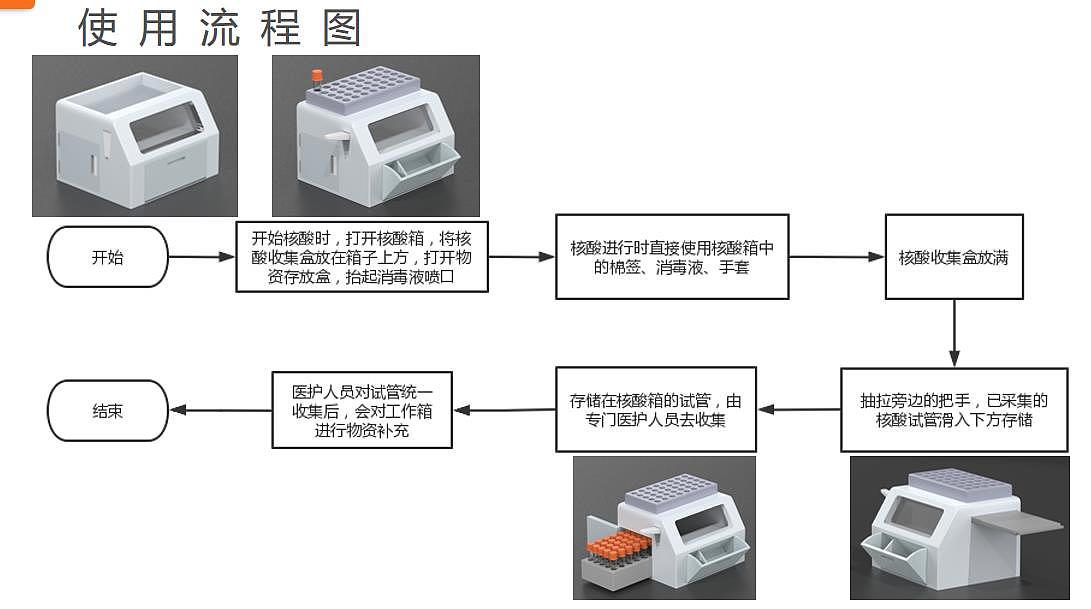 使用流程图

开始

开始核酸时，打开核酸箱，将核酸收集盒放在箱子上方，打开物资存放盒，抬起消毒液喷口

核酸进行时直接使用核酸箱中的棉签、消毒液、手套

核酸收集盒放满

抽拉旁边的把手，已采集的核酸试管滑入下方存储

存储在核酸箱的试管，由专门医护人员去收集

医护人员对试管统一收集后，会对工作箱进行物资补充

结束