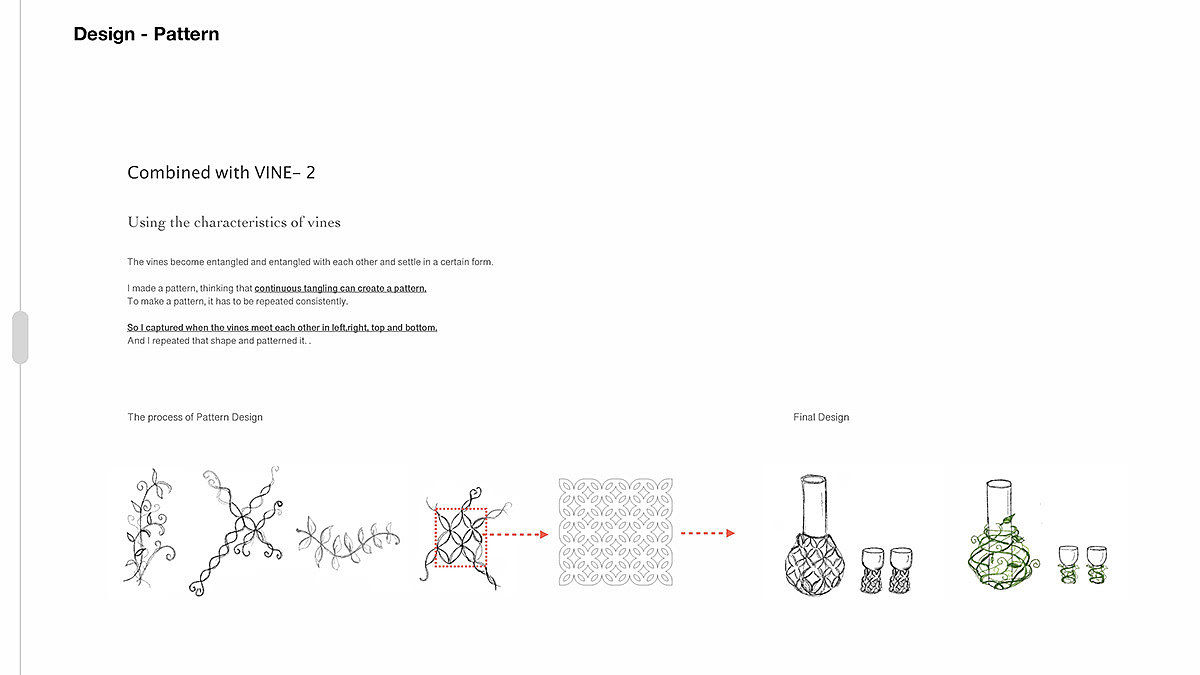 Design - Pattern

Combined with VINE– 2

Using the characteristics of vines

The vines become entangled and entangled with each other and settle in a certain form.

I made a pattern, thinking that continuous tangling can create a pattern.
To make a pattern, it has to be repeated consistently.

So I captured when the vines meet each other in left,right, top and bottom.
And I repeated that shape and patterned it. .

The process of Pattern Design

Final Design