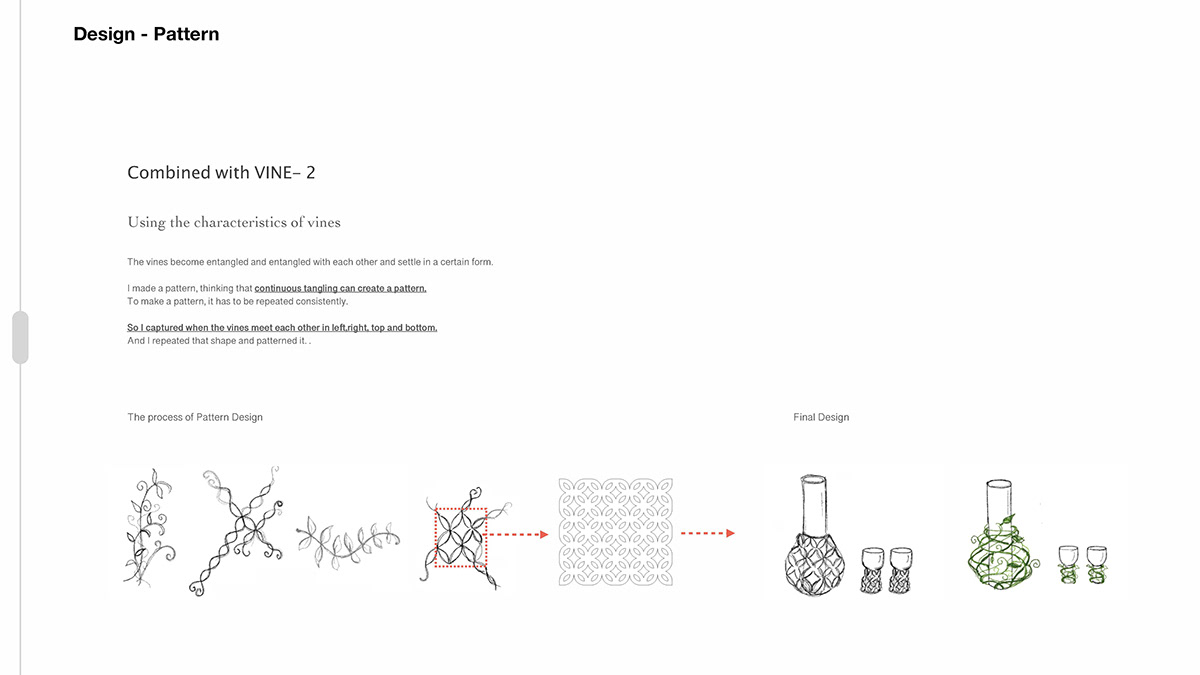 Design - Pattern

Combined with VINE– 2

Using the characteristics of vines

The vines become entangled and entangled with each other and settle in a certain form.

I made a pattern, thinking that continuous tangling can create a pattern.
To make a pattern, it has to be repeated consistently.

So I captured when the vines meet each other in left,right, top and bottom.
And I repeated that shape and patterned it. .

The process of Pattern Design

Final Design