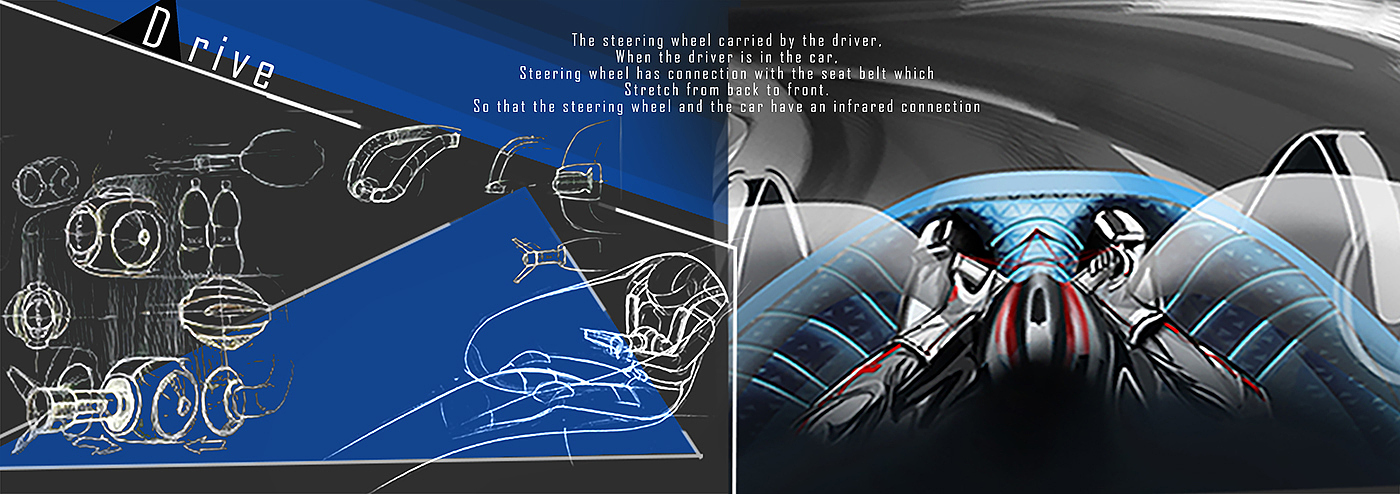 Drive

The steering wheel carried by the driver.
When the driver is in the car.
Steering wheel has connection with the seat belt which
Stretch from back to front.
So that the steering wheel and the car have an infrared connection