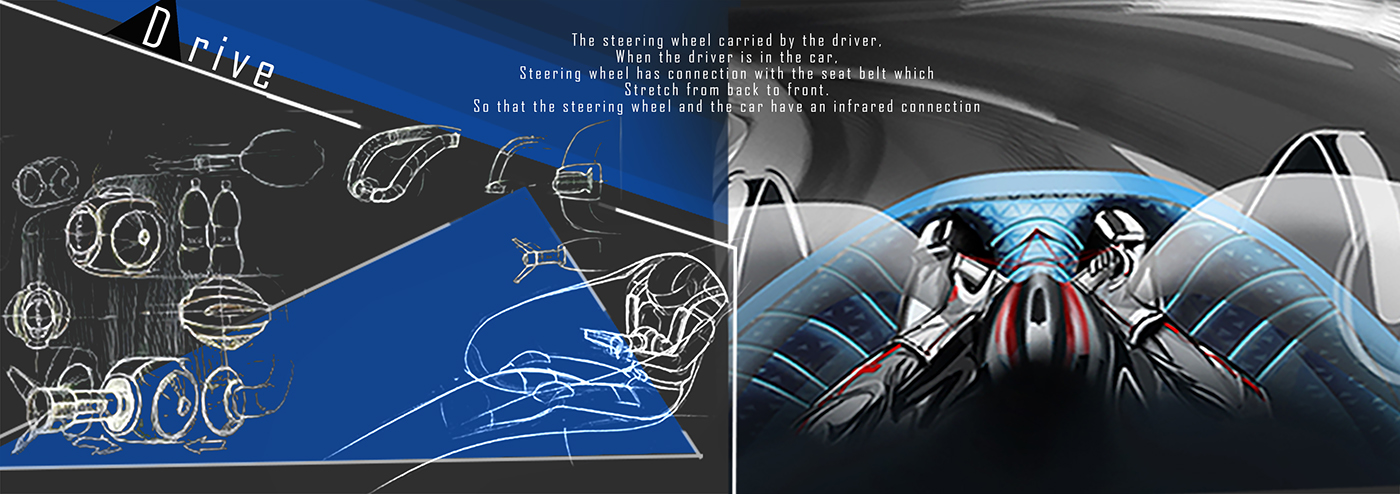 Drive

The steering wheel carried by the driver.
When the driver is in the car,
Steering wheel has connection with the seat belt which
Stretch from back to front.
So that the steering wheel and the car have an infrared connection