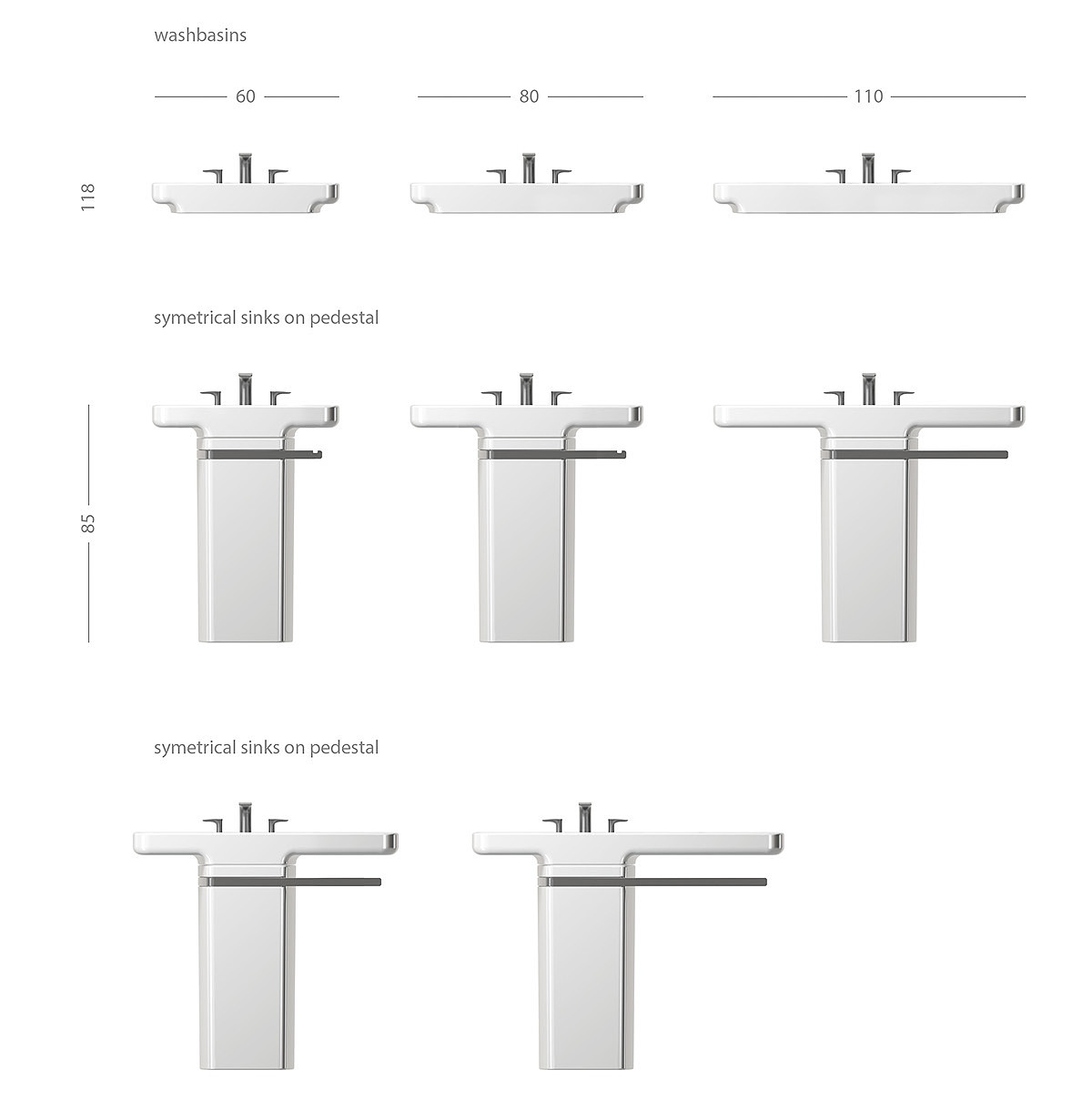 washbasins

60

80

110

118

symetrical sinks on pedestal

85

symetrical sinks on pedestal