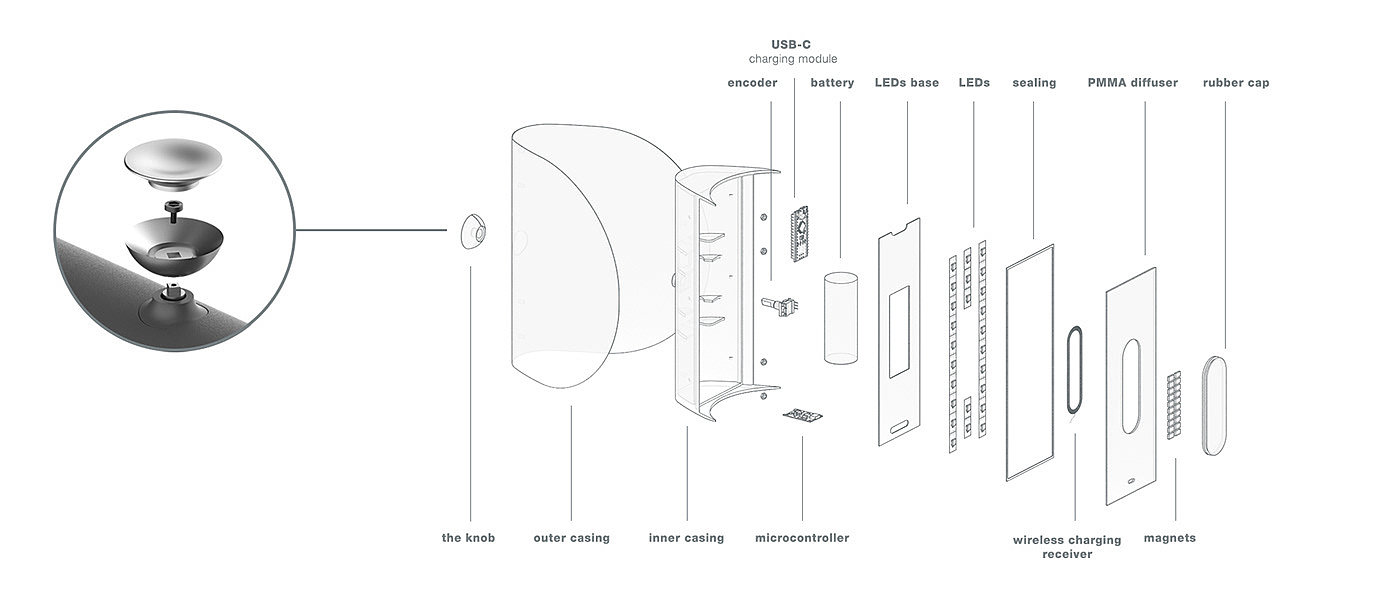 USB-C
charging module

encoder

battery

LEDs base

LEDs

sealing

PMMA diffuser

rubber cap

the knob

outer casing

inner casing

microcontroller

wireless charging receiver

magnets