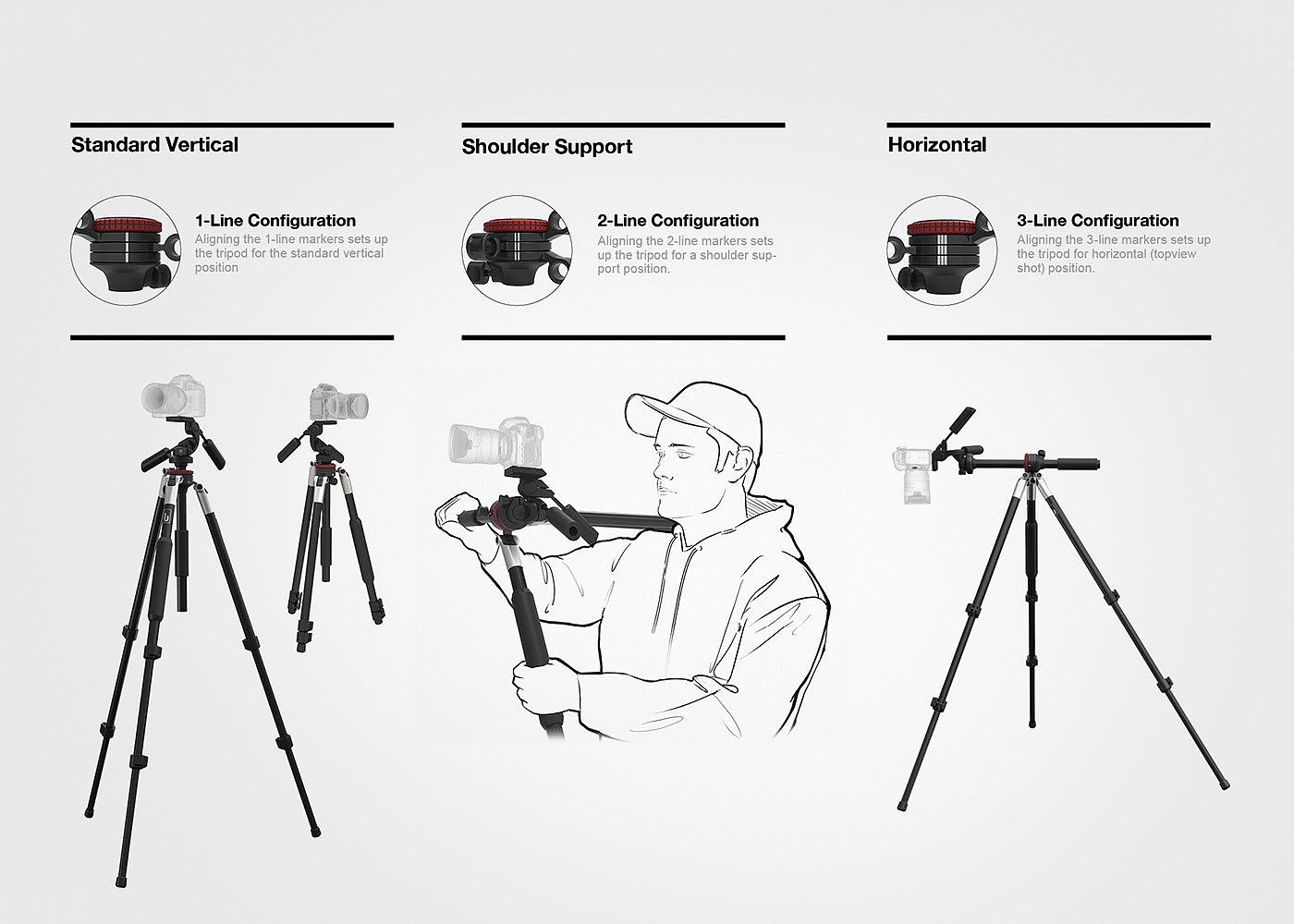 Standard Vertical

1-Line Configuration
Aligning the 1-line markers sets up the tripod for the standard vertical position

Shoulder Support

2-Line Configuration
Aligning the 2-line markers sets up the tripod for a shoulder support position.

Horizontal

3-Line Configuration
Aligning the 3-line markers sets up the tripod for horizontal (topview shot) position.