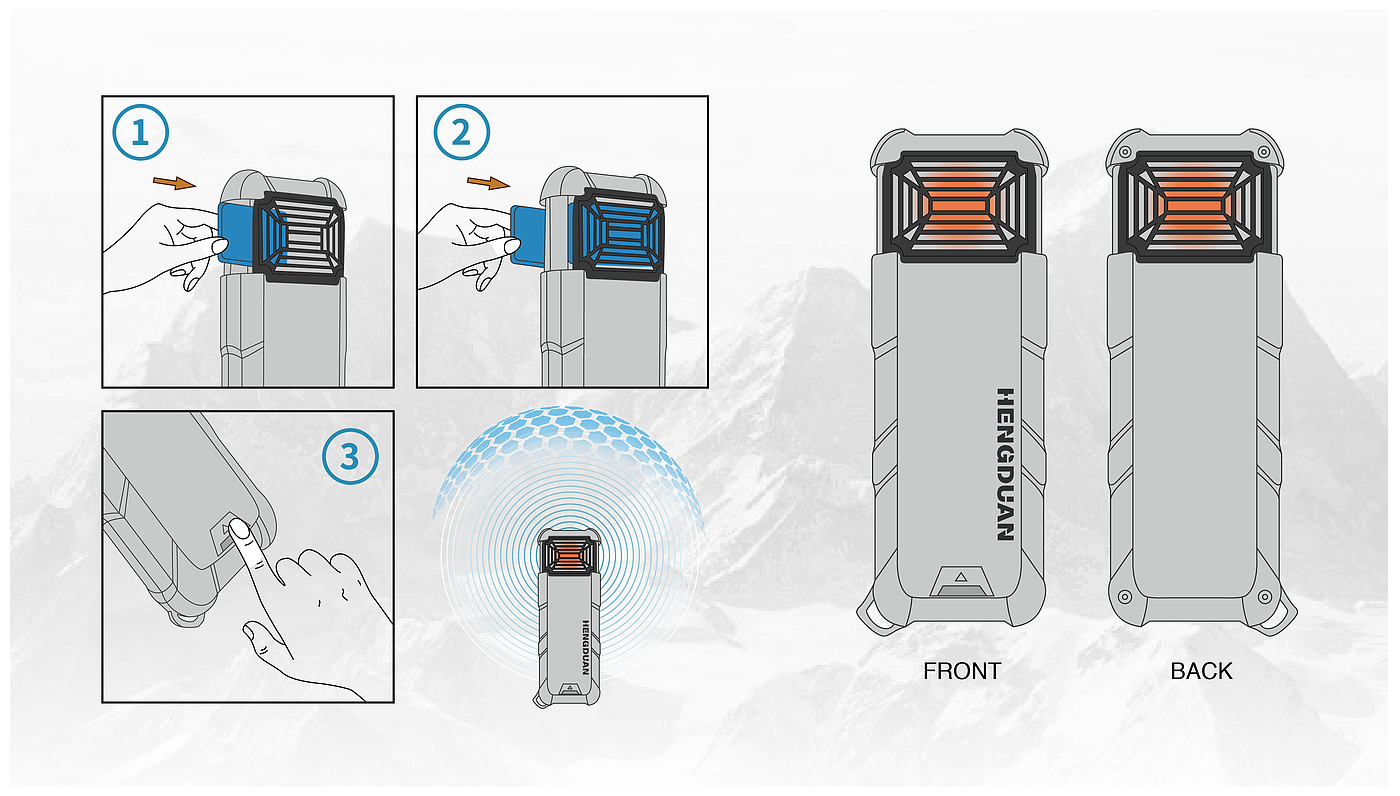 1

2

3

HENGDUAN

HENGDUAN

FRONT

BACK