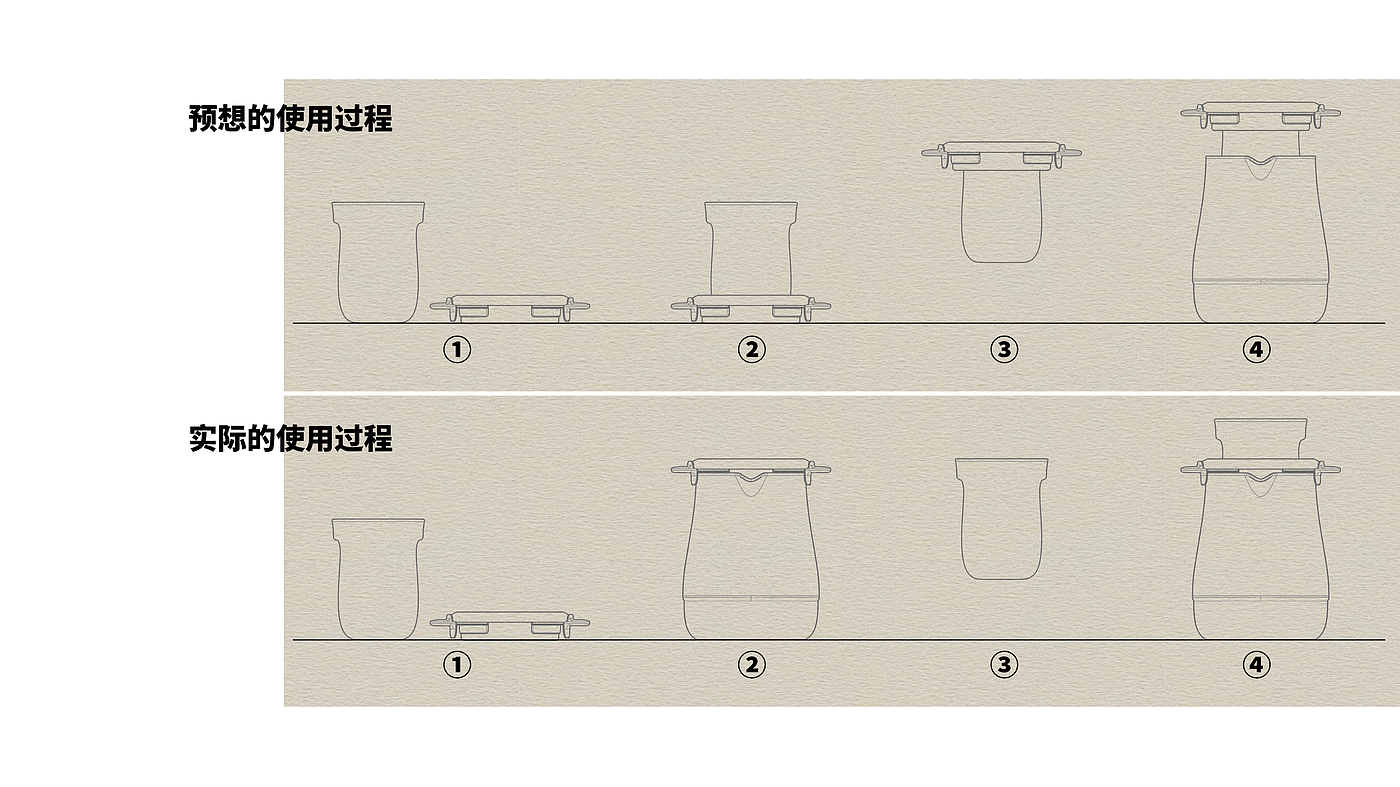 预想的使用过程

①

②

③

④

实际的使用过程

①

②

③

④