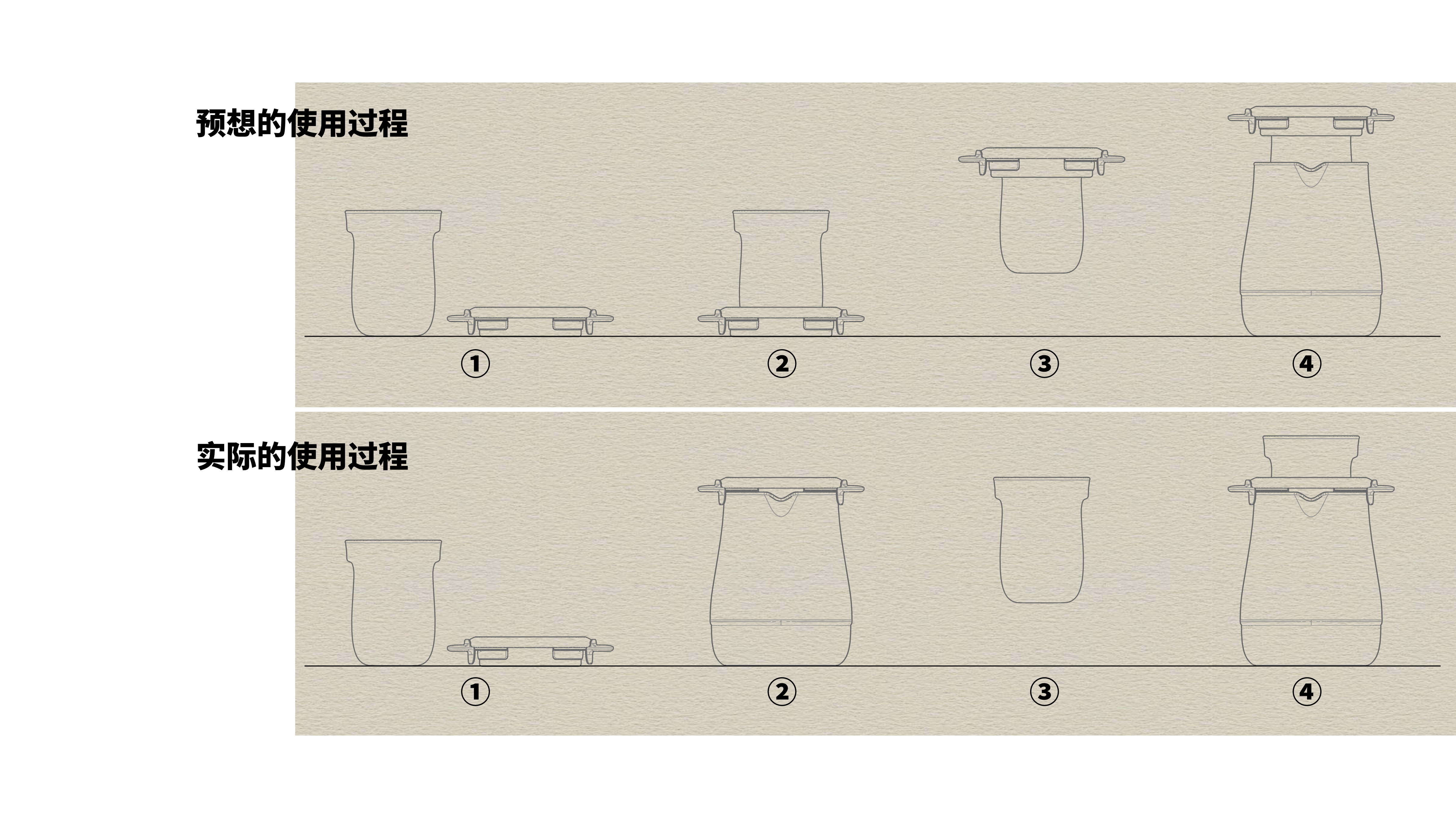 预想的使用过程

①

②

③

④

实际的使用过程

①

②

③

④