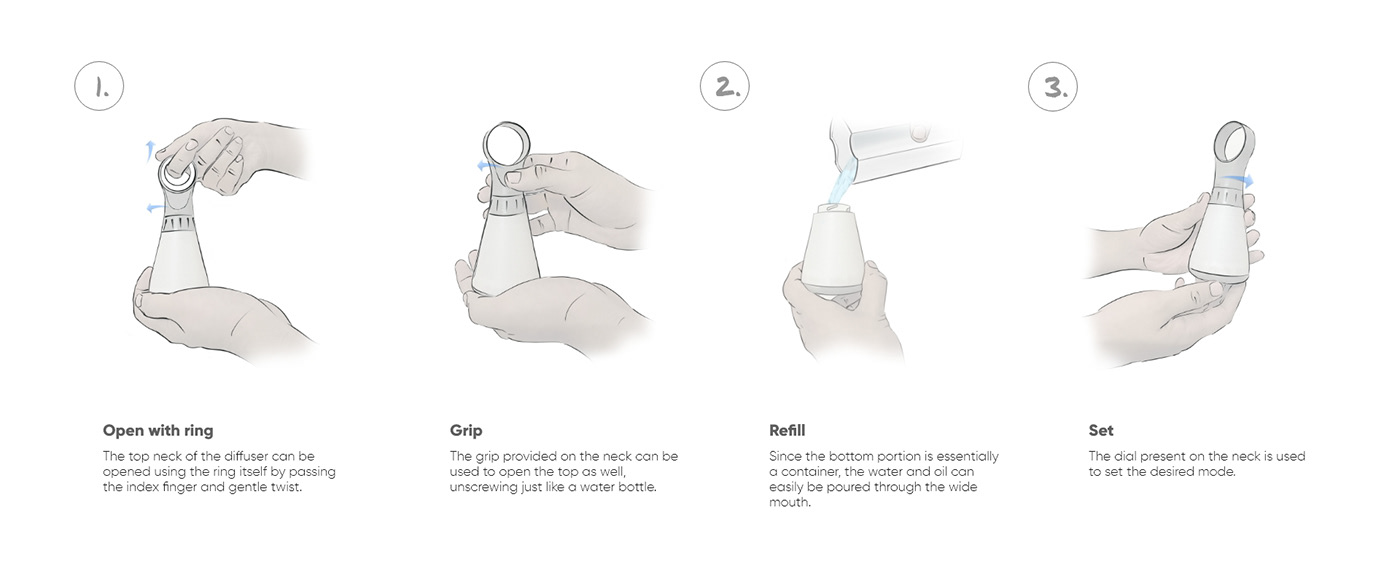 1.

Open with ring

The top neck of the diffuser can be opened using the ring itself by passing the index finger and gentle twist.

Grip

The grip provided on the neck can be used to open the top as well, unscrewing just like a water bottle.

2.

Refill

Since the bottom portion is essentially a container, the water and oil can easily be poured through the wide mouth.

3.

Set

The dial present on the neck is used to set the desired mode.