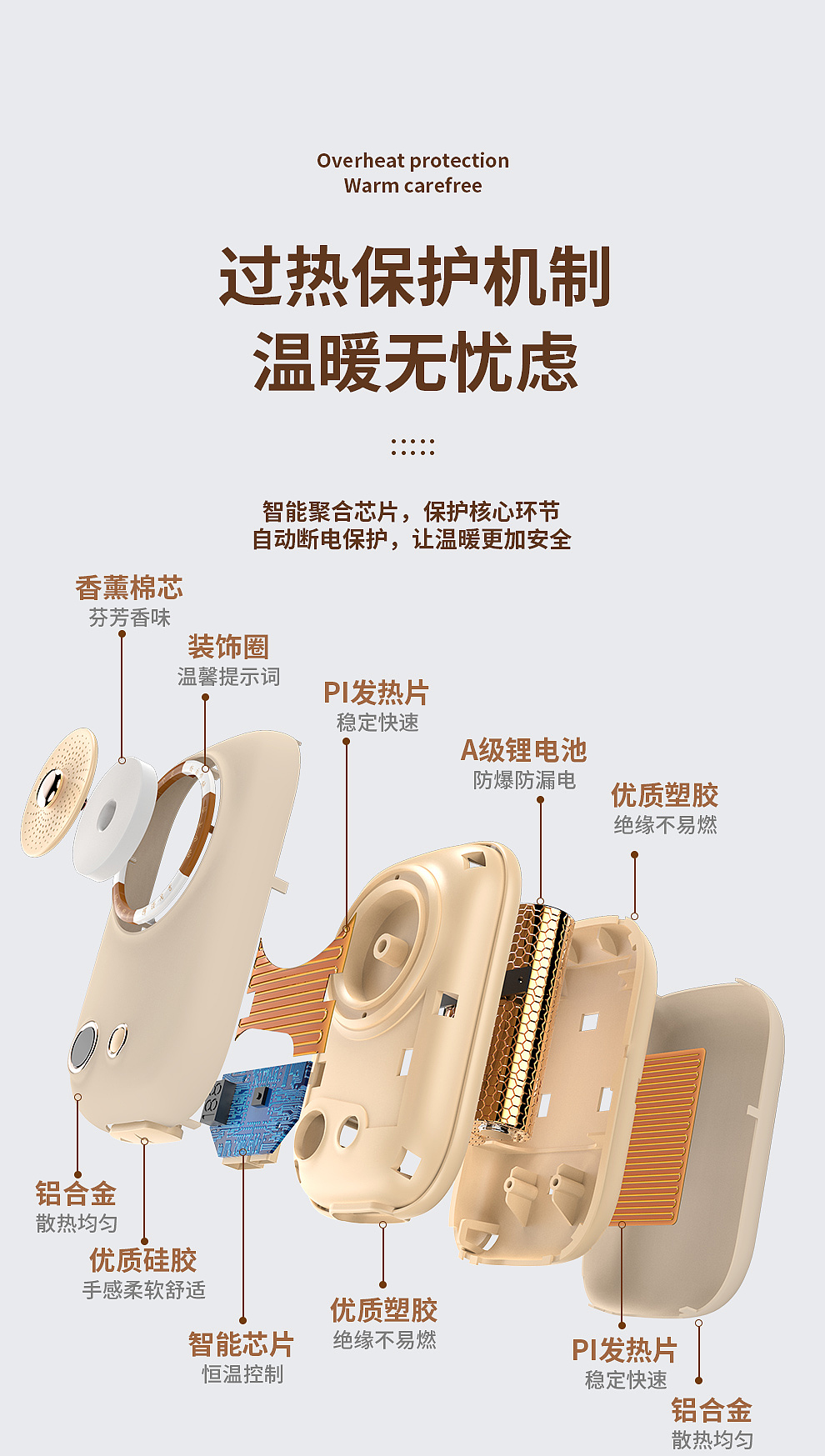 Overheat protection
Warm carefree

过热保护机制
温暖无忧虑

智能聚合芯片，保护核心环节
自动断电保护，让温暖更加安全

香薰棉芯
芬芳香味

装饰圈
温馨提示词

PI发热片
稳定快速

A级锂电池
防爆防漏电

优质塑胶
绝缘不易燃

铝合金
散热均匀

优质硅胶
手感柔软舒适

智能芯片
恒温控制

优质塑胶
绝缘不易燃

PI发热片
稳定快速

铝合金
散热均匀